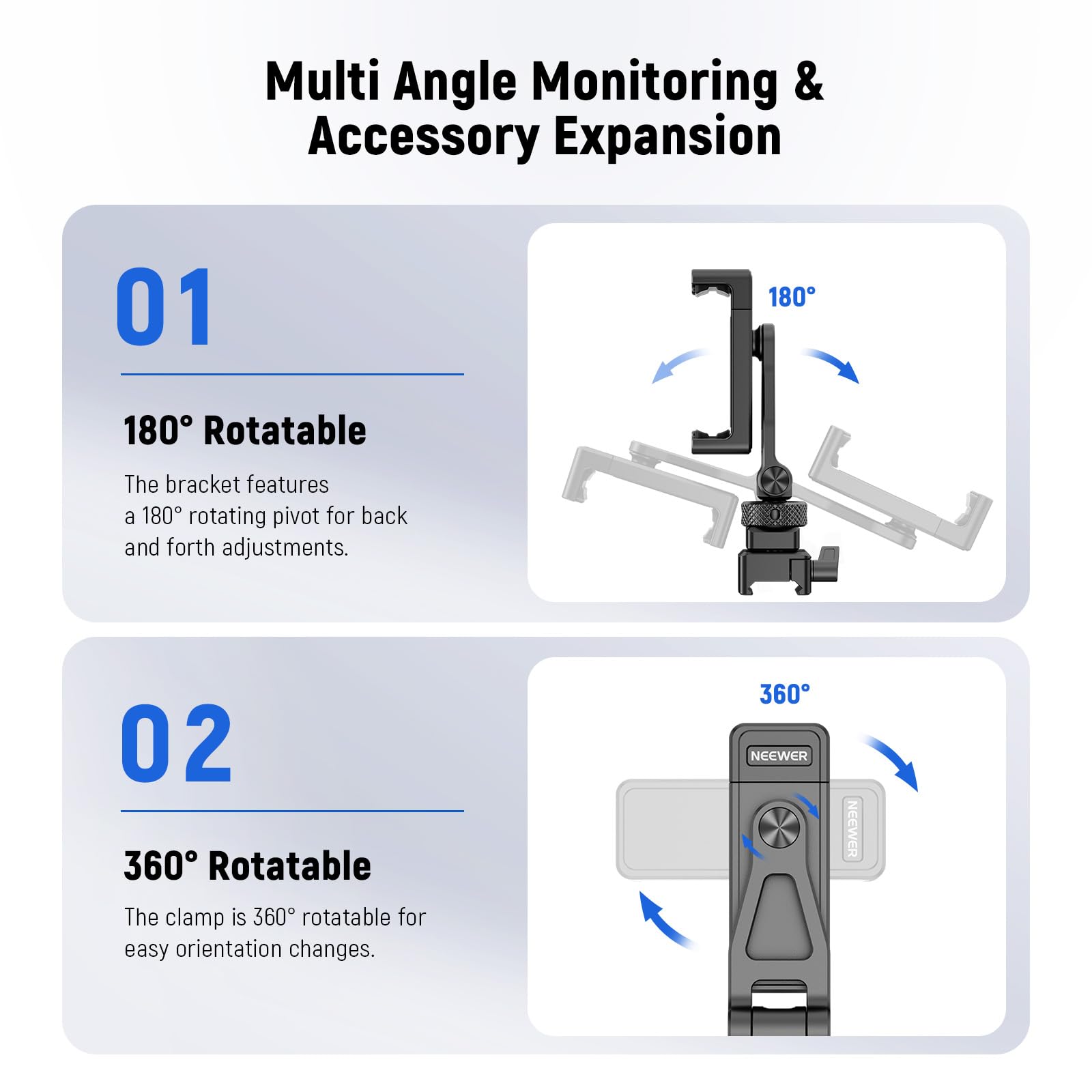 Multi Angle Monitoring &
Accessory Expansion

01

180° Rotatable

The bracket features a 180° rotating pivot for back and forth adjustments.

180°

02

360° Rotatable

The clamp is 360° rotatable for easy orientation changes.

360°

NEEWER

NEEWER