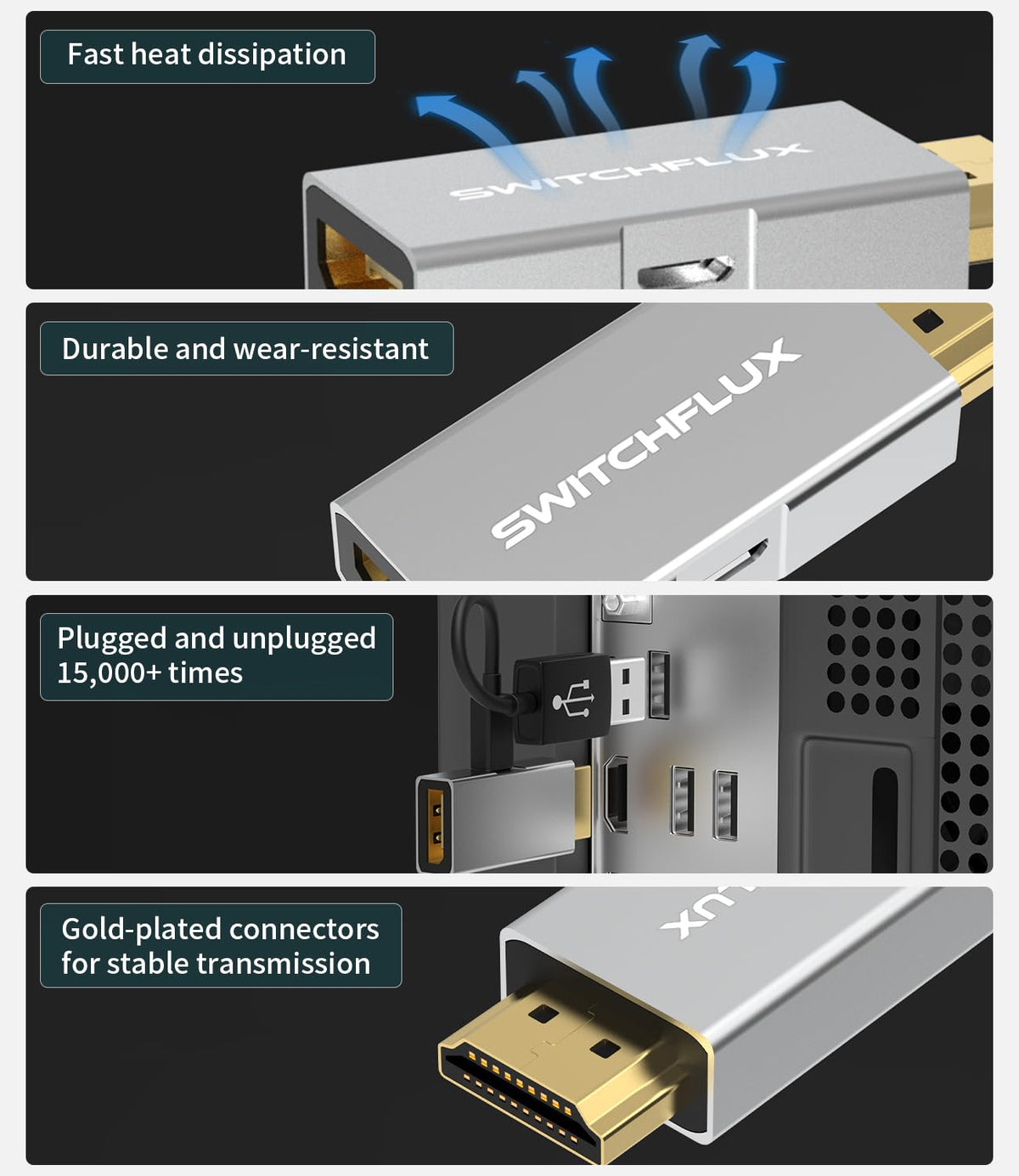 Fast heat dissipation

SWITCHFLUX

Durable and wear-resistant

SWITCHFLUX

Plugged and unplugged 15,000+ times

Gold-plated connectors for stable transmission

LUX