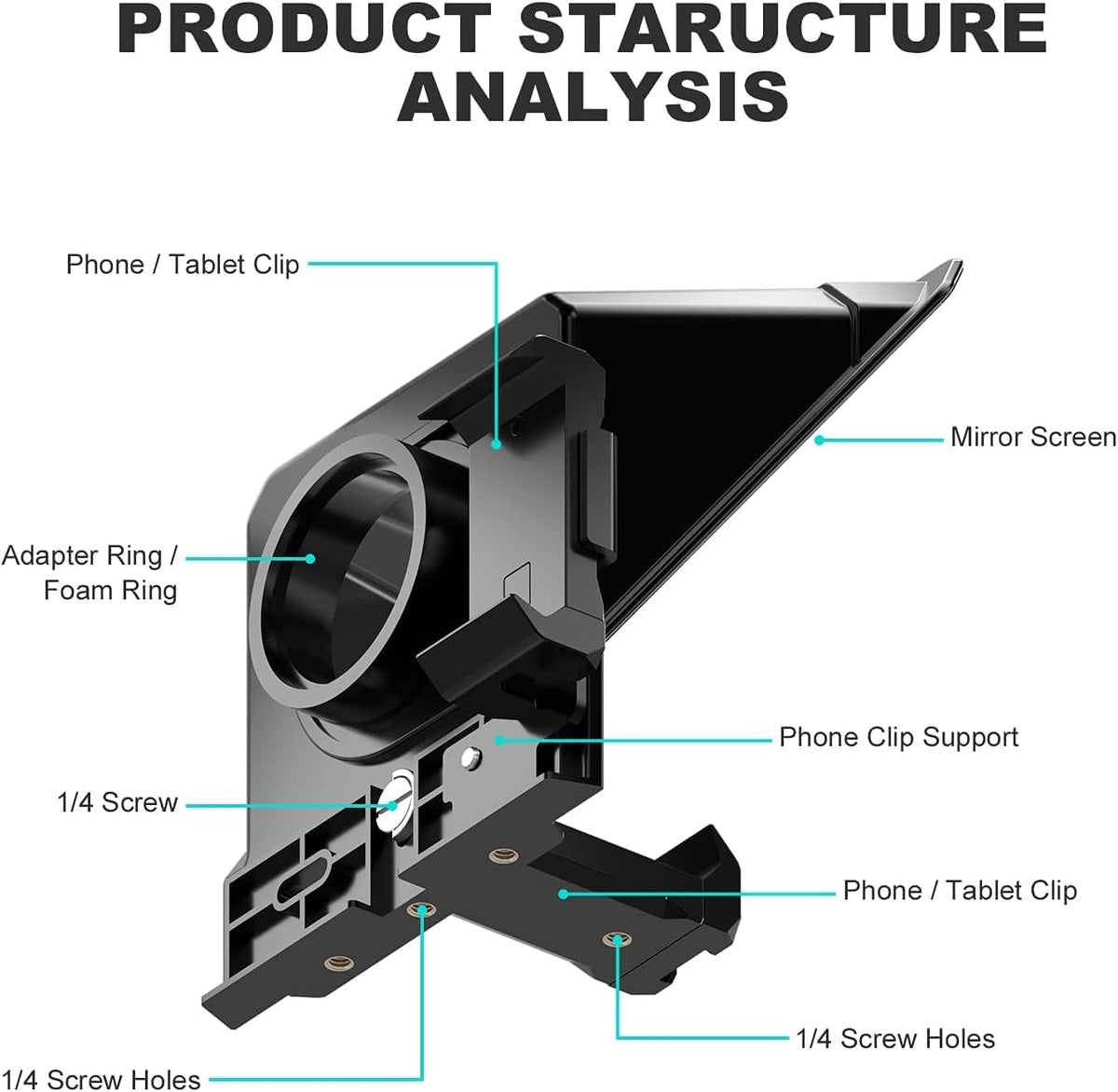 PRODUCT STARUCTURE ANALYSIS

Phone / Tablet Clip

Mirror Screen

Adapter Ring / Foam Ring

Phone Clip Support

1/4 Screw

Phone / Tablet Clip

1/4 Screw Holes

1/4 Screw Holes