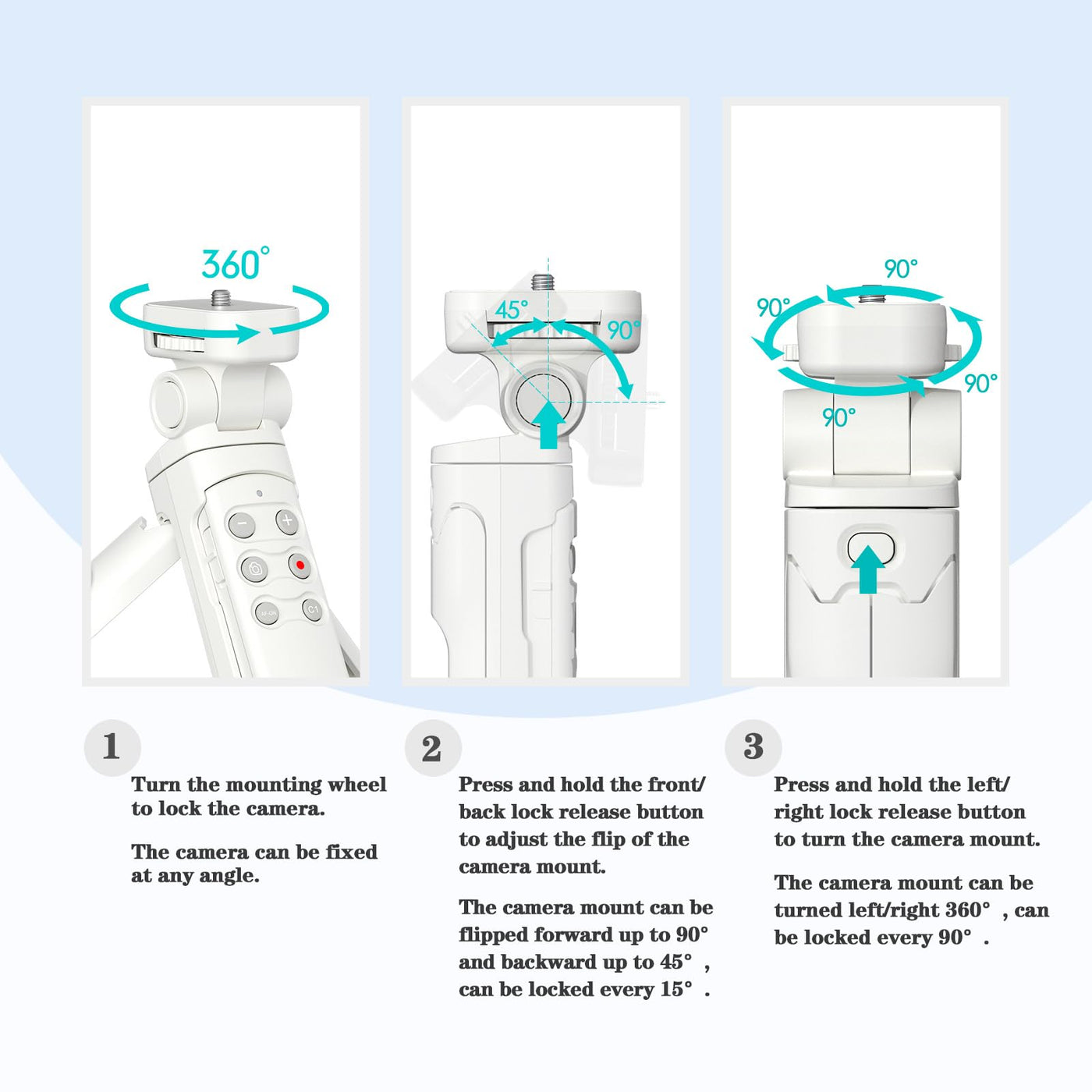 360°

−
+
AF-ON
C1

45°
90°

90°
90°
90°
90°

1

Turn the mounting wheel to lock the camera.

The camera can be fixed at any angle.

2

Press and hold the front/ back lock release button to adjust the flip of the camera mount.

The camera mount can be flipped forward up to 90° and backward up to 45° , can be locked every 15° .

3

Press and hold the left/ right lock release button to turn the camera mount.

The camera mount can be turned left/right 360° , can be locked every 90° .