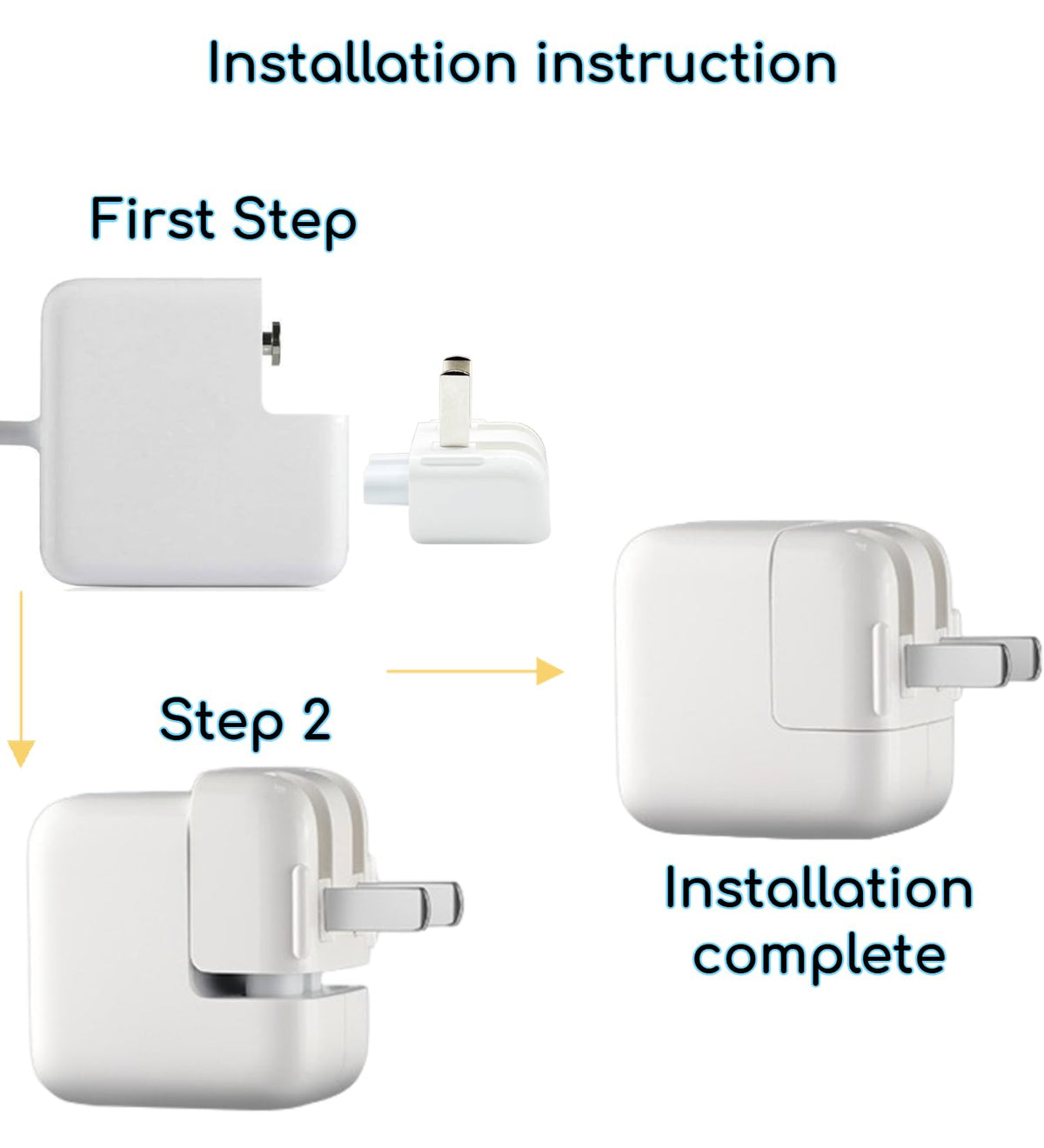 Installation instruction

First Step

Step 2

Installation complete