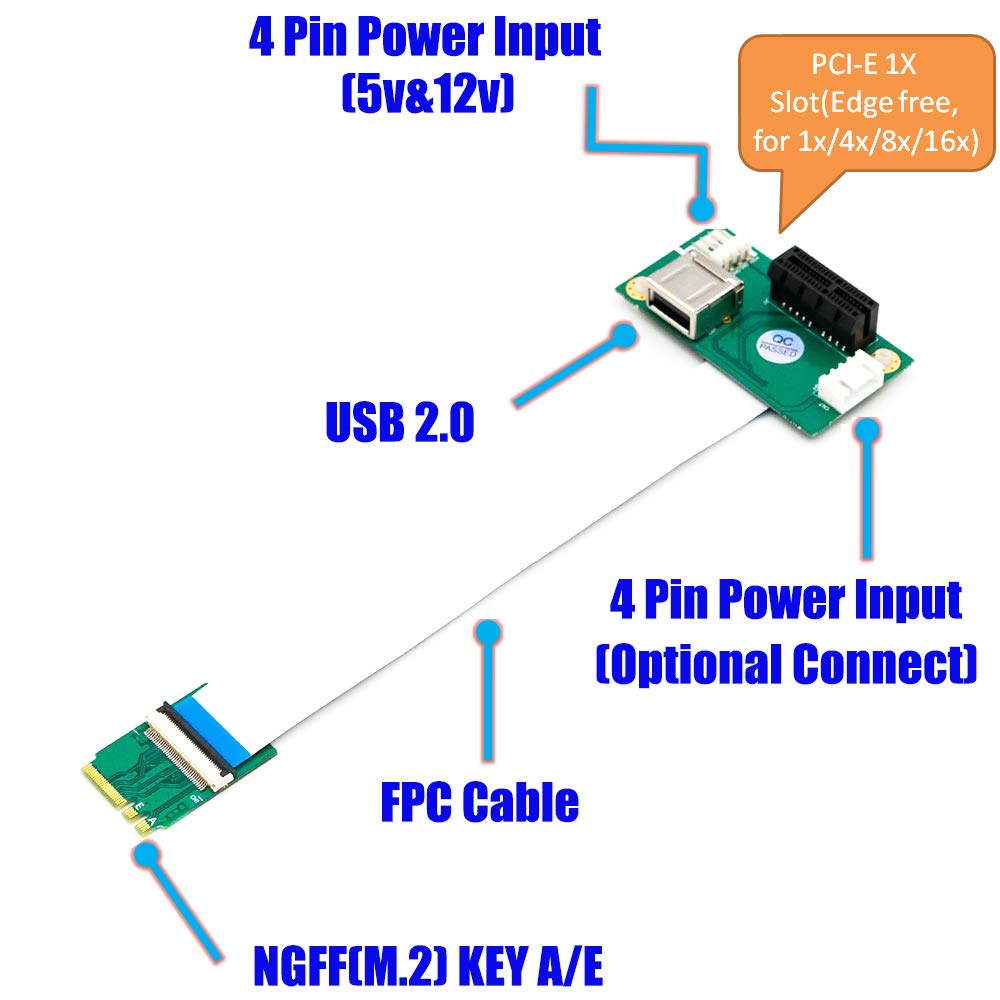 4 Pin Power Input
(5v&12v)

PCI-E 1X
Slot(Edge free,
for 1x/4x/8x/16x)

QC
PASSED

USB 2.0

4 Pin Power Input
(Optional Connect)

FPC Cable

E A

NGFF(M.2) KEY A/E