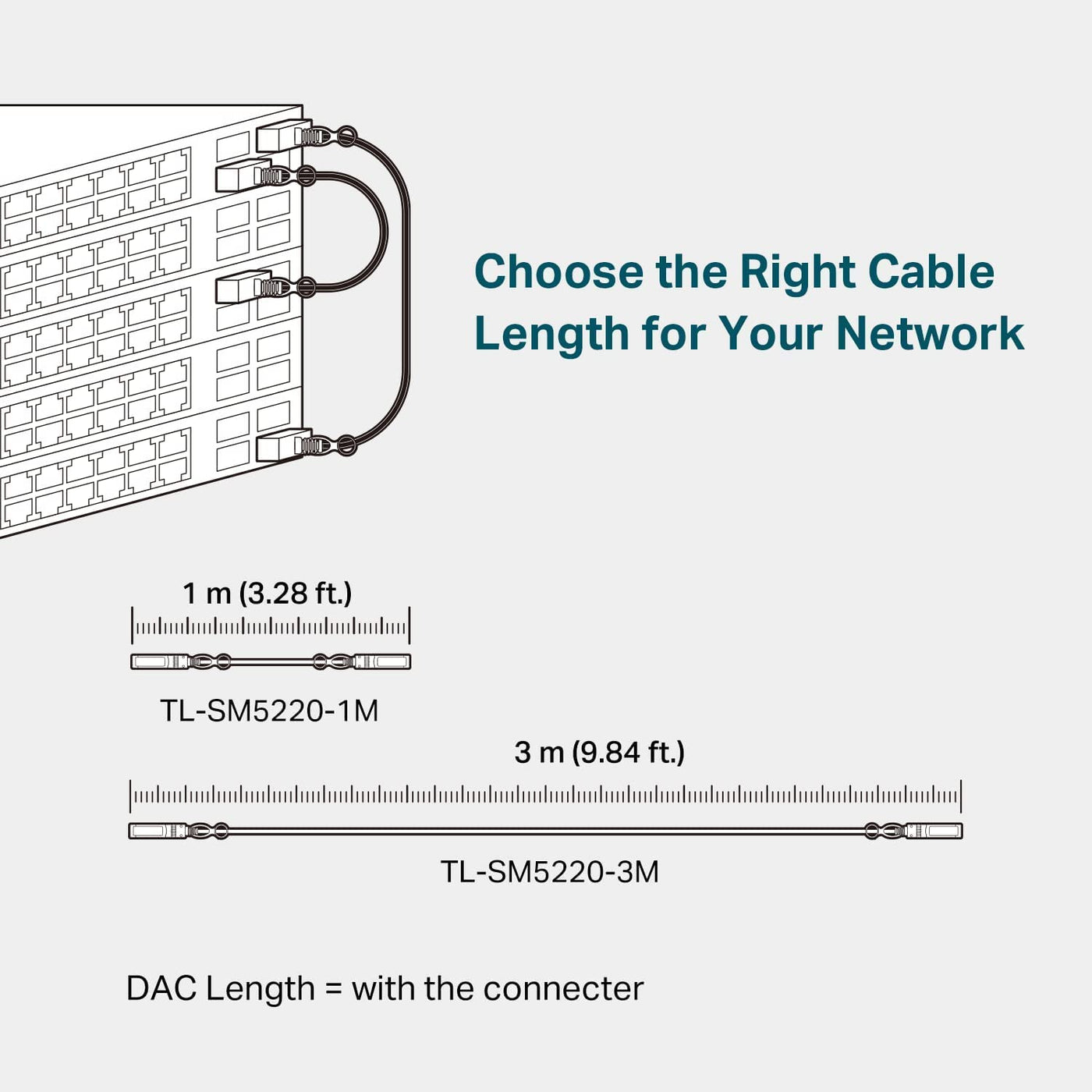 Choose the Right Cable Length for Your Network

1 m (3.28 ft.)

TL-SM5220-1M

3 m (9.84 ft.)

TL-SM5220-3M

DAC Length = with the connecter