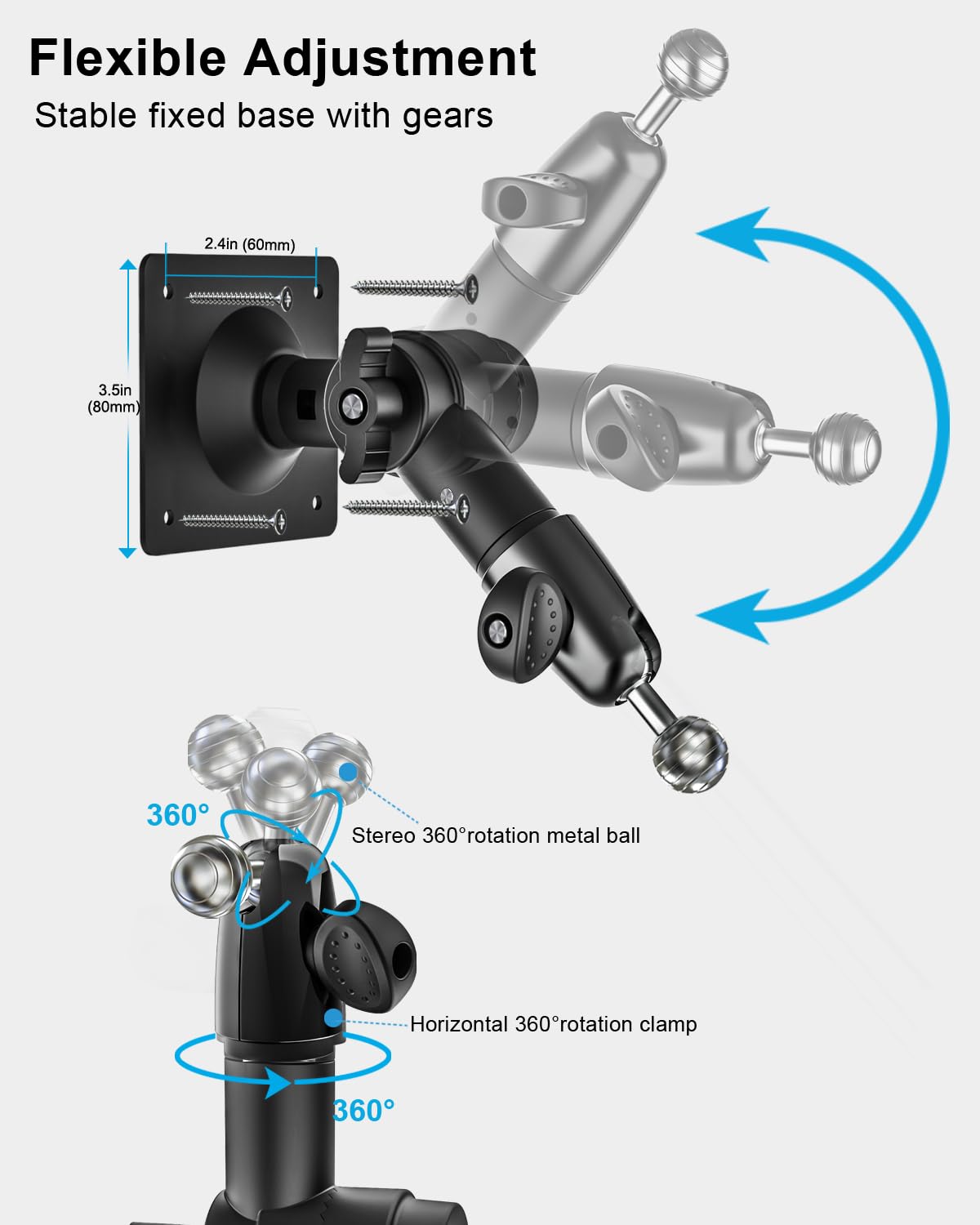 Flexible Adjustment

Stable fixed base with gears

2.4in (60mm)

3.5in (80mm)

360°

Stereo 360°rotation metal ball

Horizontal 360°rotation clamp

360°