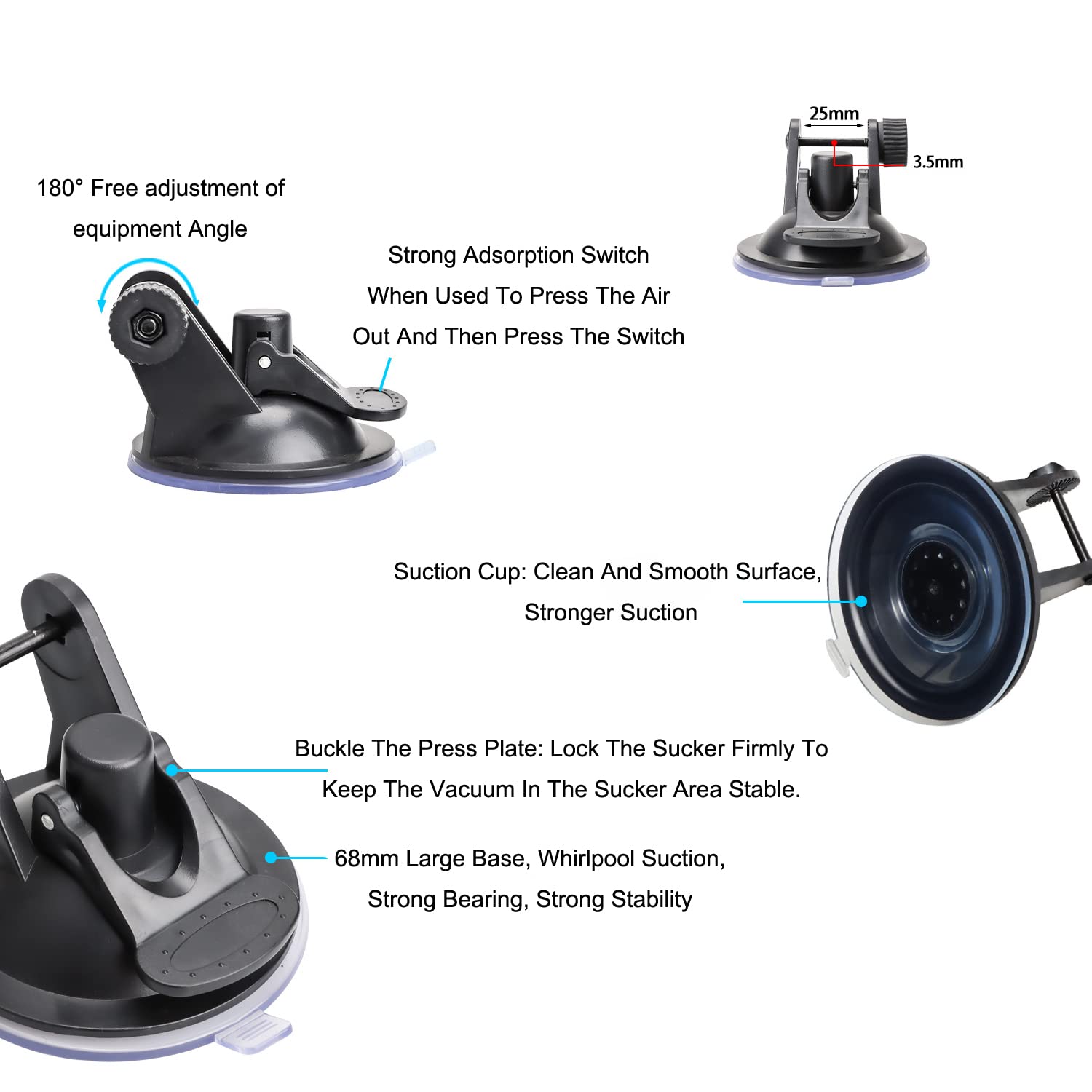 25mm

3.5mm

180° Free adjustment of equipment Angle

Strong Adsorption Switch When Used To Press The Air Out And Then Press The Switch

Suction Cup: Clean And Smooth Surface, Stronger Suction

Buckle The Press Plate: Lock The Sucker Firmly To Keep The Vacuum In The Sucker Area Stable.

68mm Large Base, Whirlpool Suction, Strong Bearing, Strong Stability