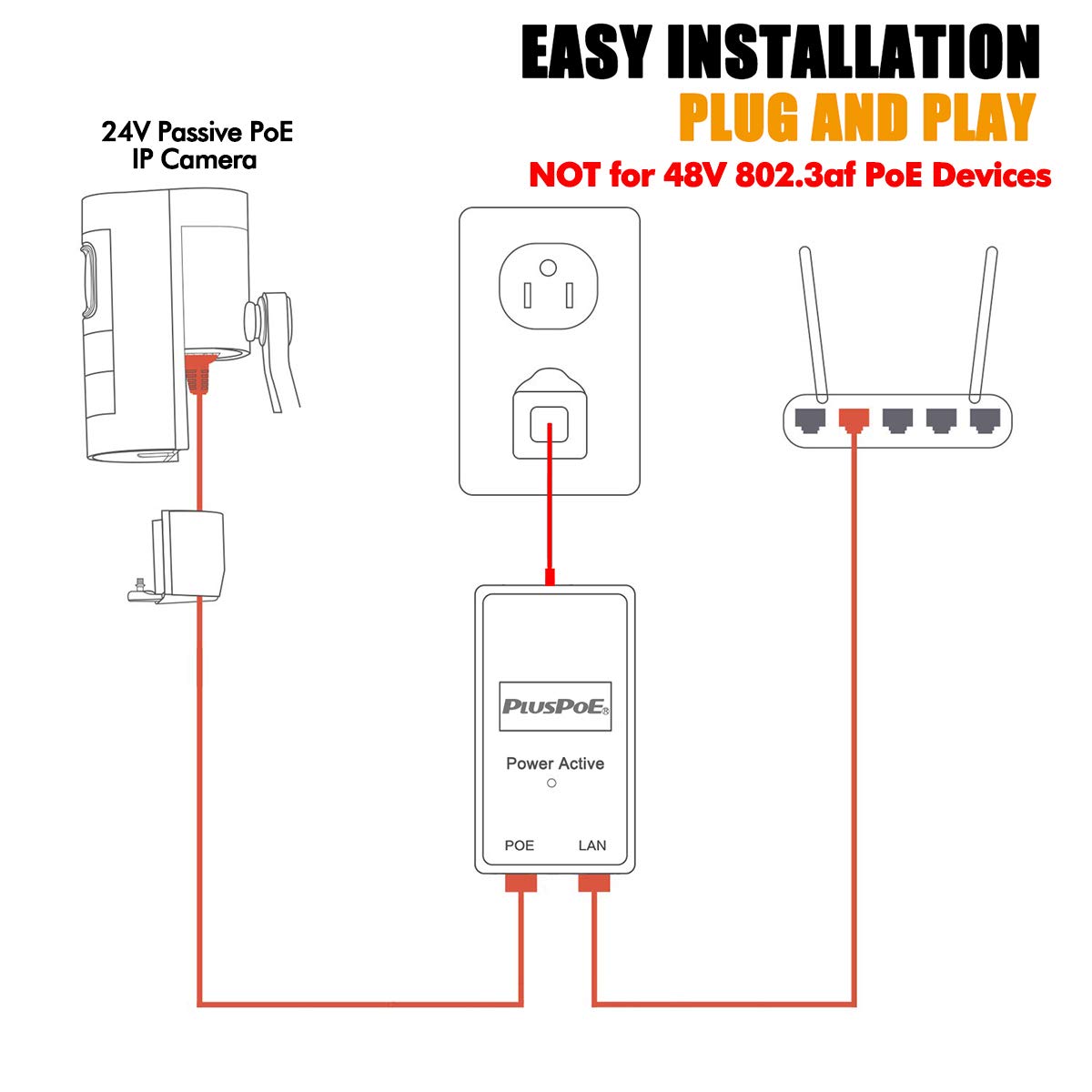 EASY INSTALLATION
PLUG AND PLAY
NOT for 48V 802.3af PoE Devices

24V Passive PoE
IP Camera

PLUSPOE®

Power Active

POE LAN