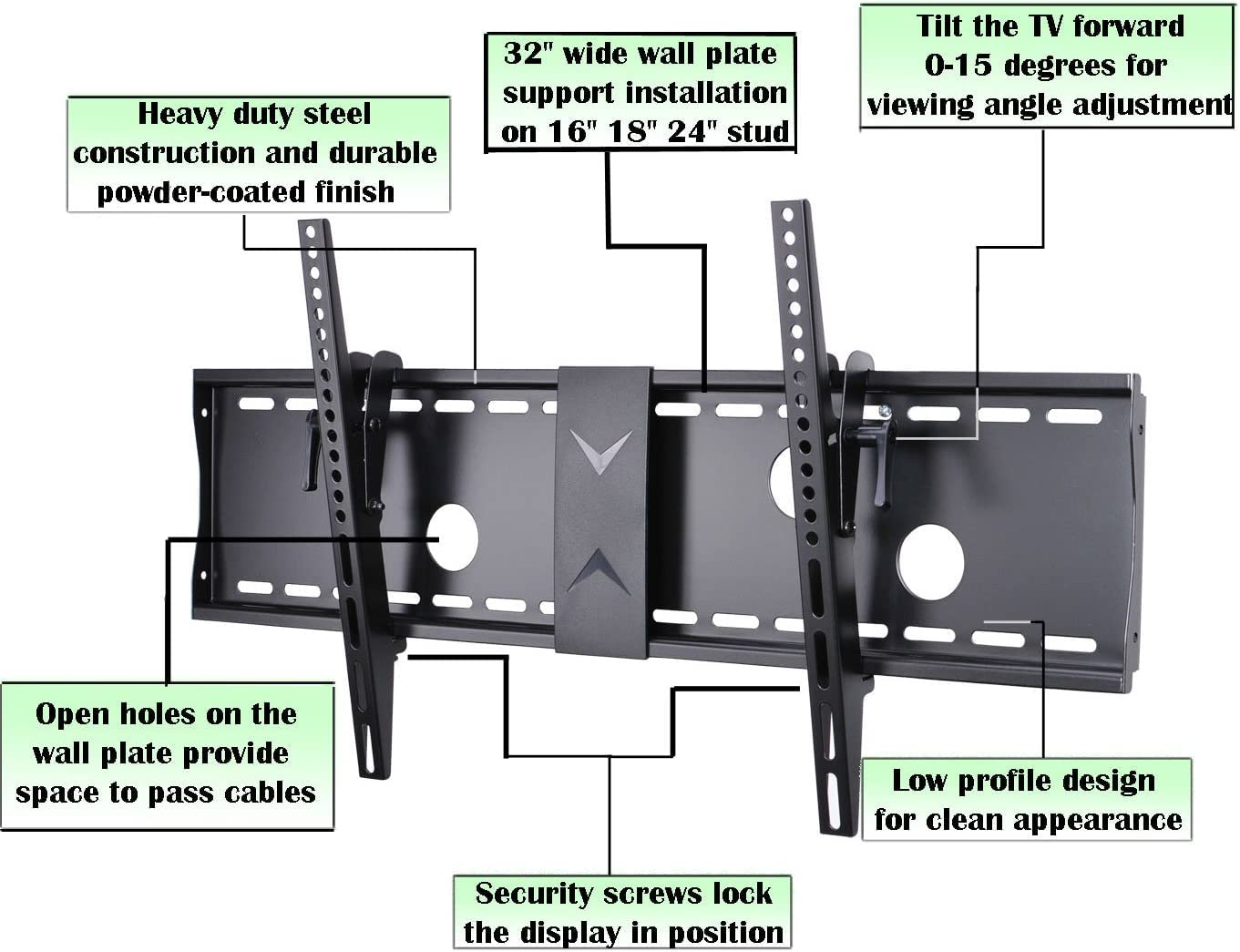 Heavy duty steel construction and durable powder-coated finish

32" wide wall plate support installation on 16" 18" 24" stud

Tilt the TV forward 0-15 degrees for viewing angle adjustment

Open holes on the wall plate provide space to pass cables

Low profile design for clean appearance

Security screws lock the display in position