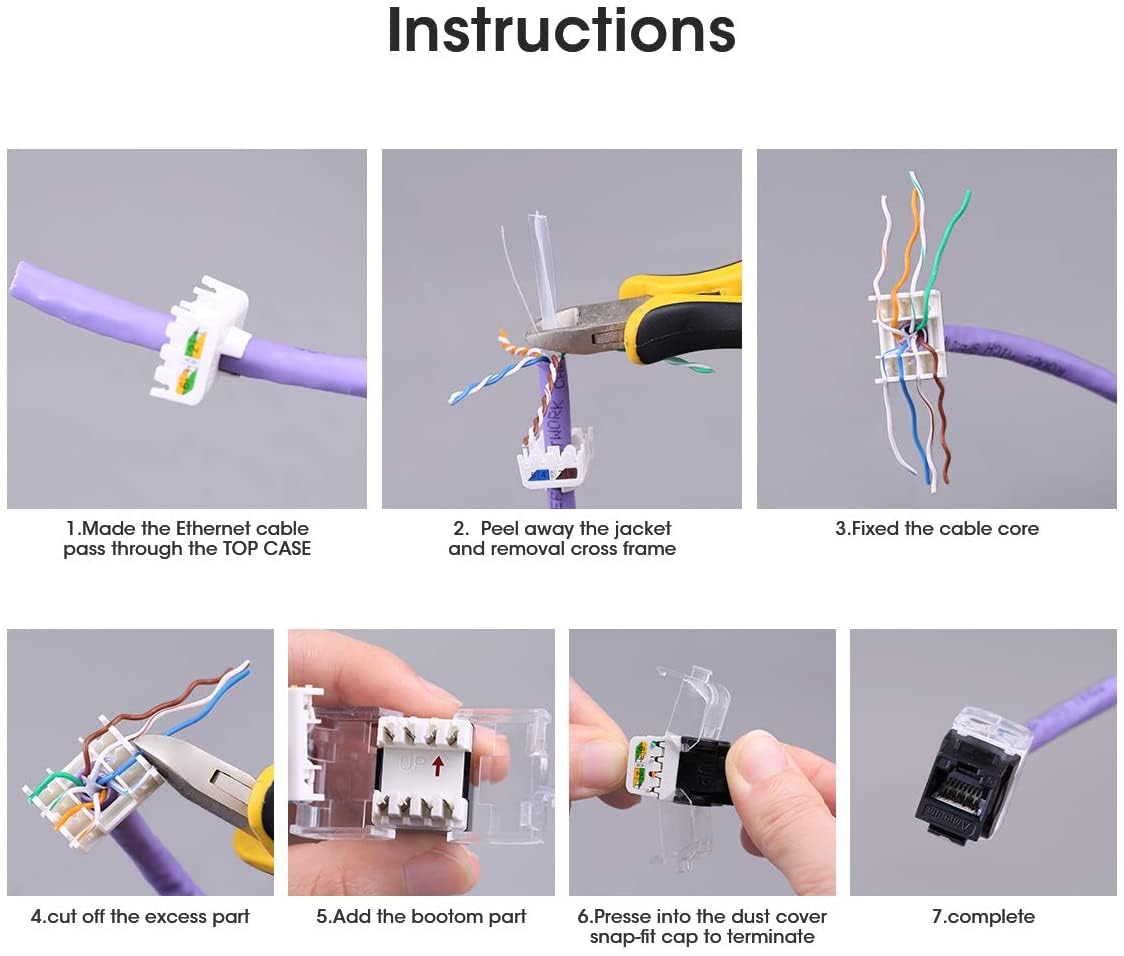 Instructions

1.Made the Ethernet cable pass through the TOP CASE

2. Peel away the jacket and removal cross frame

3.Fixed the cable core

UP

4.cut off the excess part

5.Add the bootom part

6.Presse into the dust cover snap-fit cap to terminate

7.complete