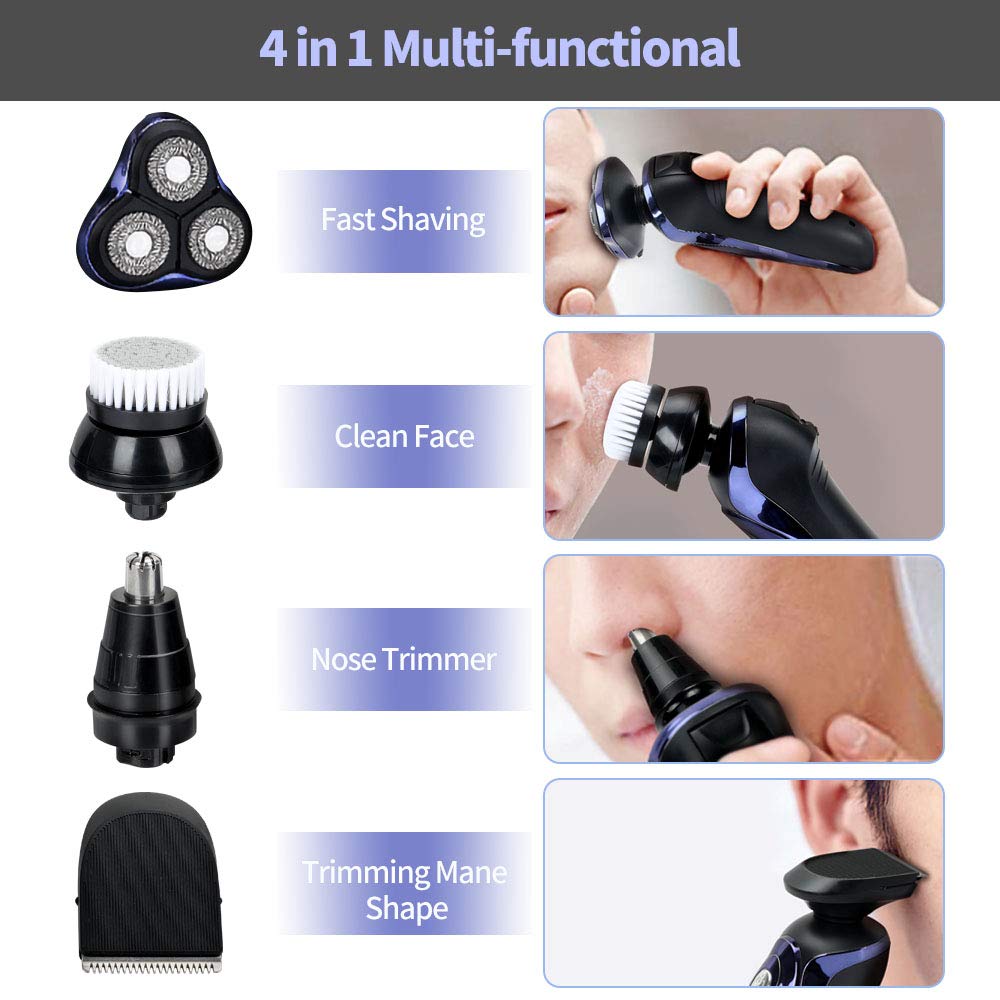 4 in 1 Multi-functional

Fast Shaving

Clean Face

Nose Trimmer

Trimming Mane Shape