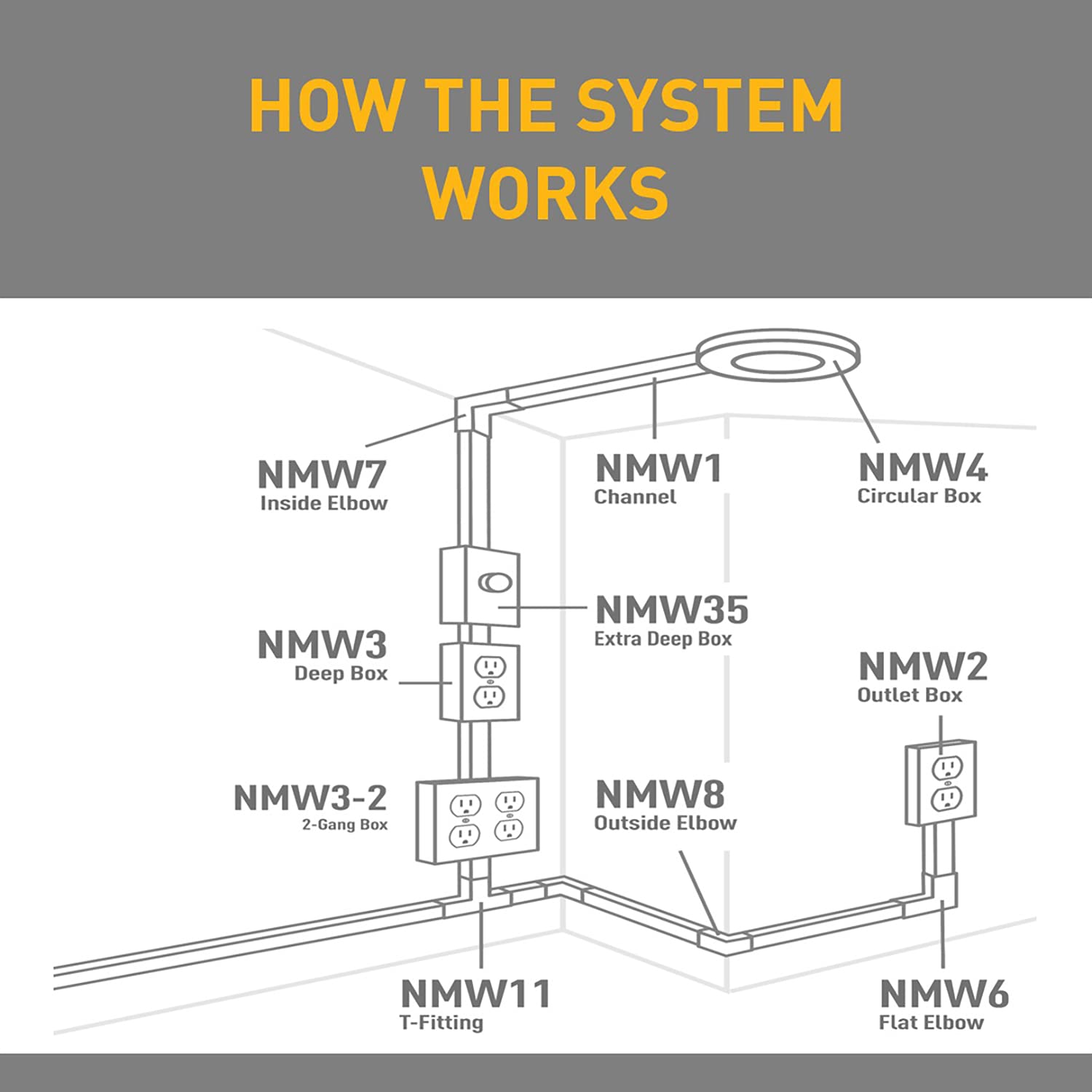 HOW THE SYSTEM WORKS

NMW7
Inside Elbow

NMW1
Channel

NMW4
Circular Box

NMW35
Extra Deep Box

NMW3
Deep Box

NMW2
Outlet Box

NMW3-2
2-Gang Box

NMW8
Outside Elbow

NMW11
T-Fitting

NMW6
Flat Elbow