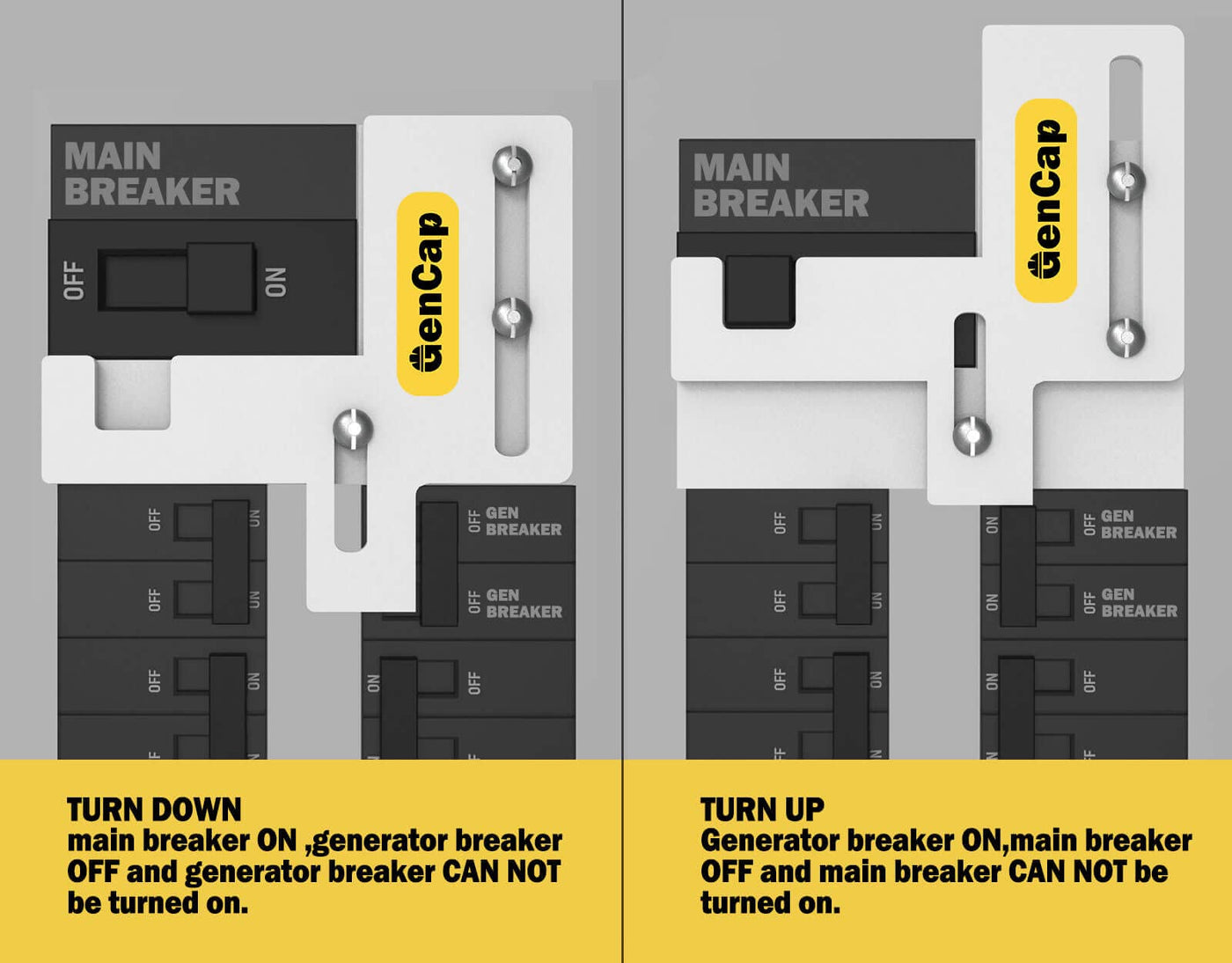 MAIN BREAKER

OFF ON

GenCap

OFF ON

OFF ON

OFF ON

OFF GEN BREAKER

OFF GEN BREAKER

ON OFF

TURN DOWN
main breaker ON ,generator breaker OFF and generator breaker CAN NOT be turned on.

MAIN BREAKER

GenCap

OFF ON

OFF ON

OFF ON

ON OFF GEN BREAKER

ON OFF GEN BREAKER

ON OFF

TURN UP
Generator breaker ON,main breaker OFF and main breaker CAN NOT be turned on.