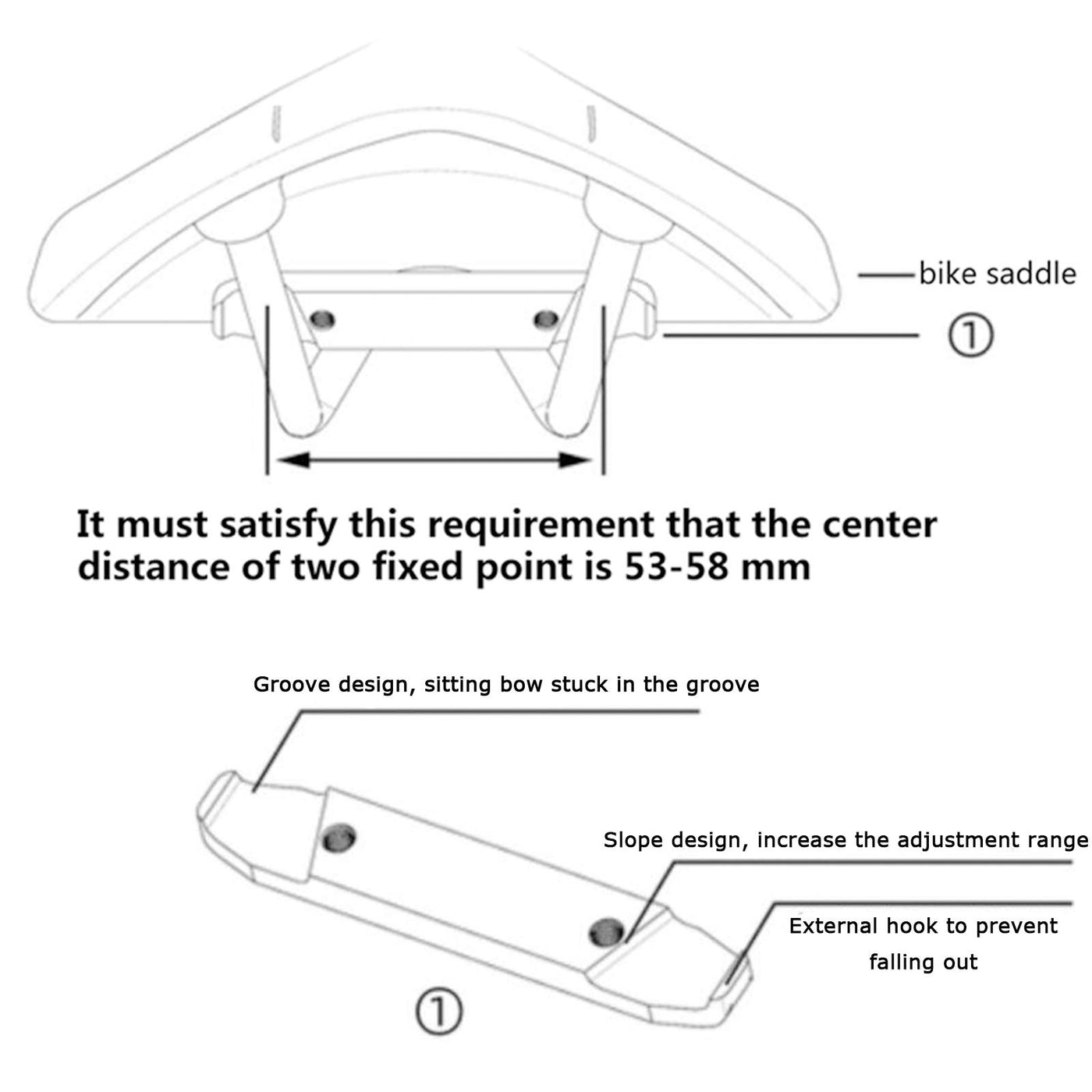 bike saddle

①

It must satisfy this requirement that the center distance of two fixed point is 53-58 mm

Groove design, sitting bow stuck in the groove

Slope design, increase the adjustment range

External hook to prevent falling out

①