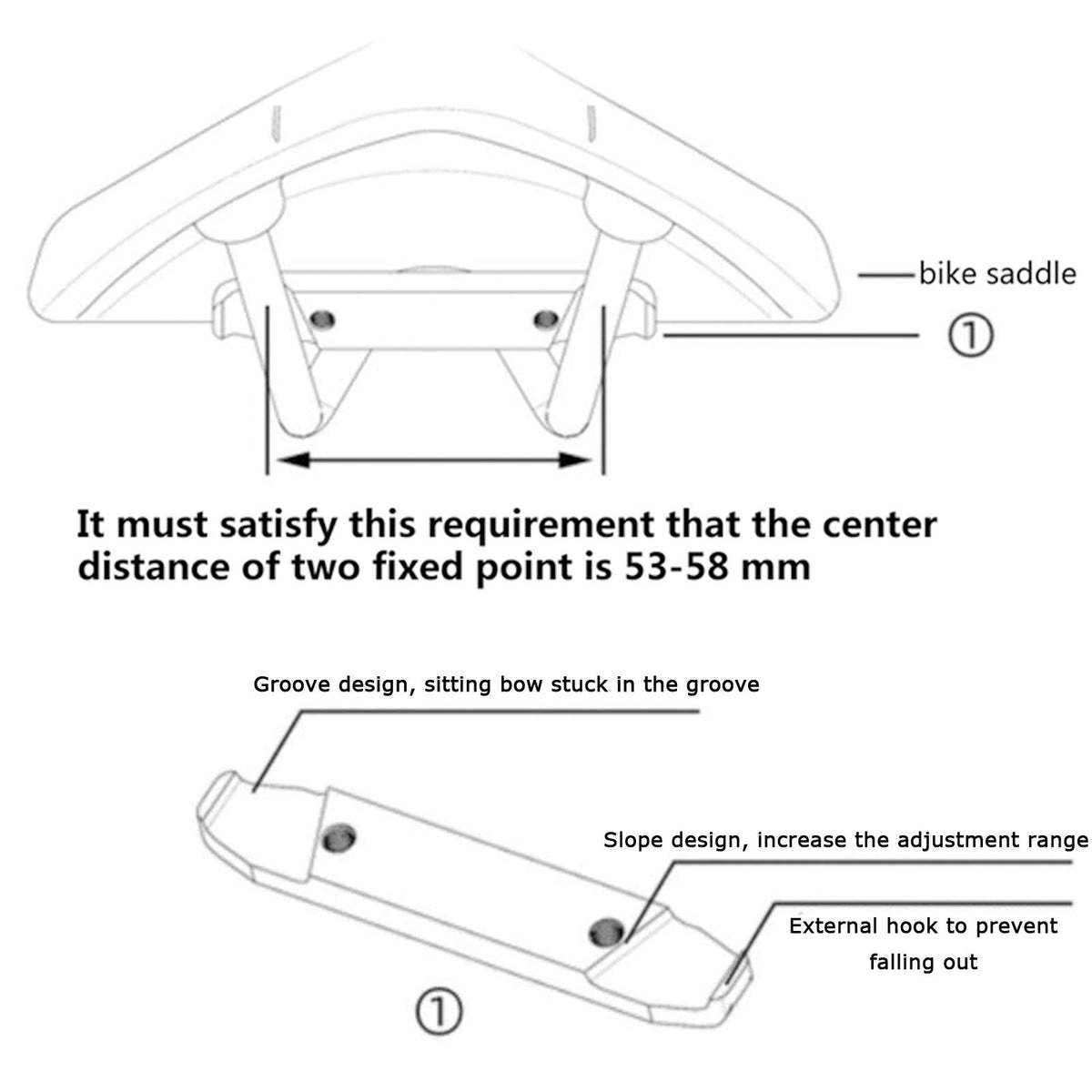 bike saddle

①

It must satisfy this requirement that the center distance of two fixed point is 53-58 mm

Groove design, sitting bow stuck in the groove

Slope design, increase the adjustment range

External hook to prevent falling out

①