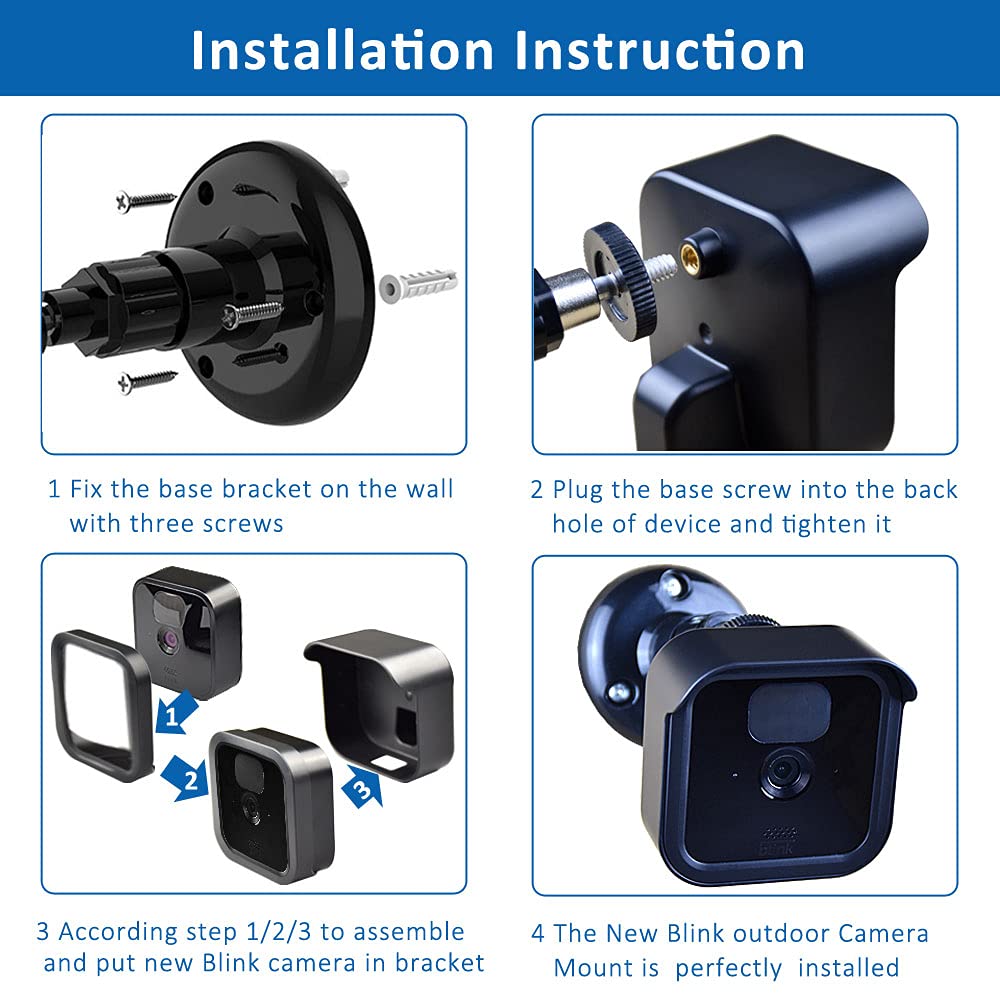 Installation Instruction

1 Fix the base bracket on the wall with three screws

2 Plug the base screw into the back hole of device and tighten it

1

2

3

3 According step 1/2/3 to assemble and put new Blink camera in bracket

Blink

4 The New Blink outdoor Camera Mount is perfectly installed