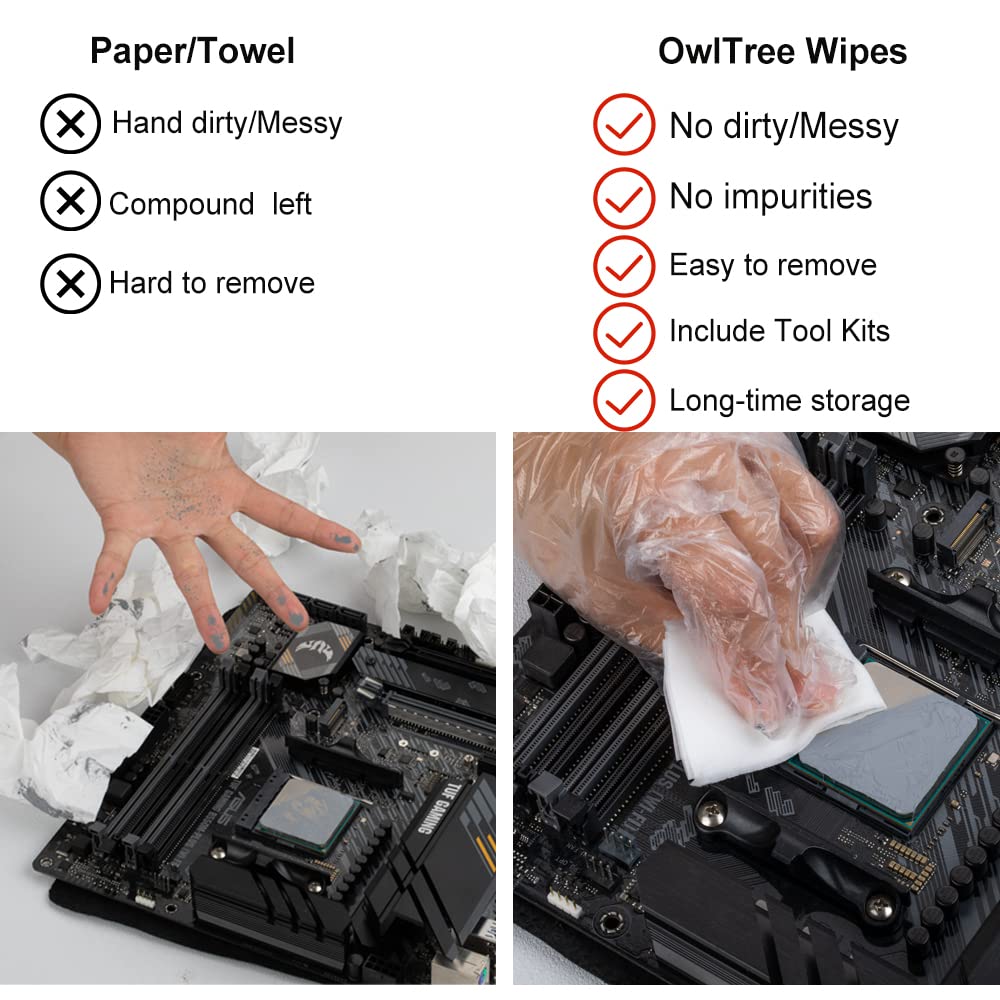 Paper/Towel

Hand dirty/Messy

Compound left

Hard to remove

OwlTree Wipes

No dirty/Messy

No impurities

Easy to remove

Include Tool Kits

Long-time storage

TUF GAMING