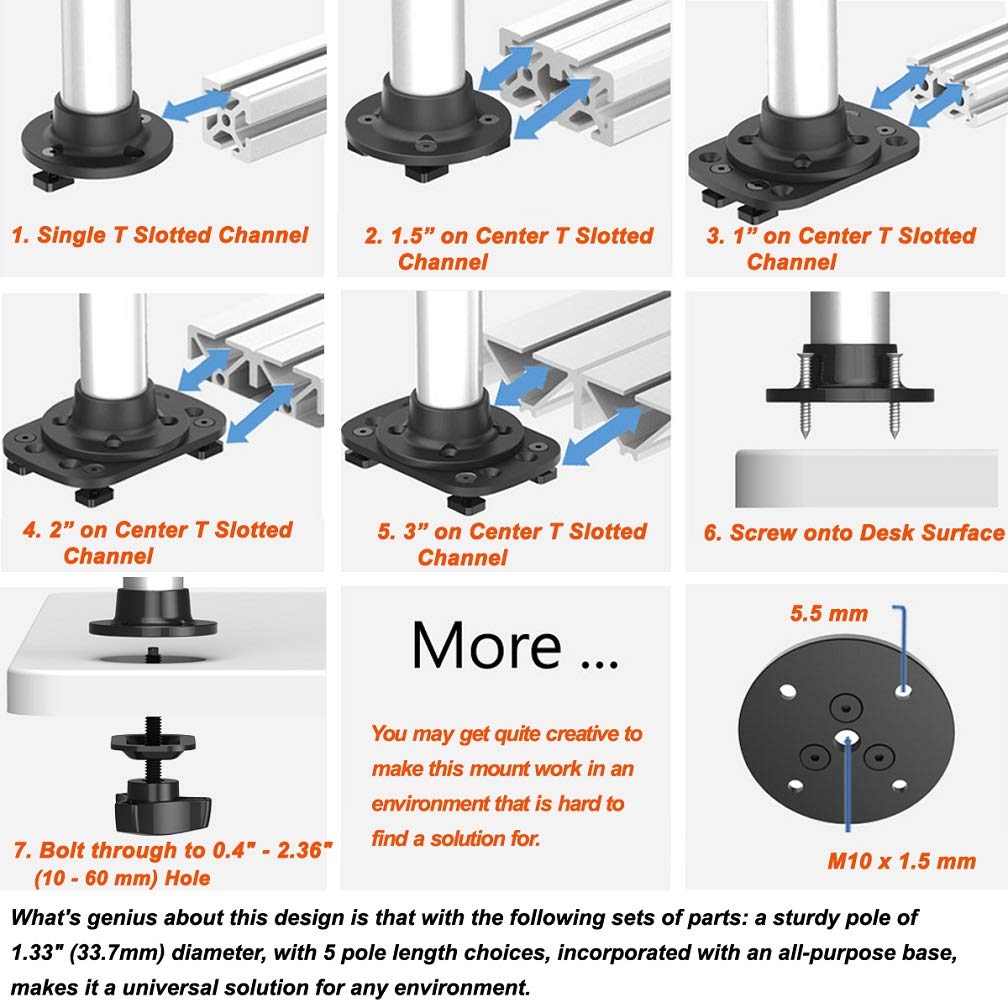 1. Single T Slotted Channel

2. 1.5” on Center T Slotted Channel

3. 1” on Center T Slotted Channel

4. 2” on Center T Slotted Channel

5. 3” on Center T Slotted Channel

6. Screw onto Desk Surface

7. Bolt through to 0.4" - 2.36" (10 - 60 mm) Hole

More ...

You may get quite creative to make this mount work in an environment that is hard to find a solution for.

5.5 mm

M10 x 1.5 mm

What's genius about this design is that with the following sets of parts: a sturdy pole of 1.33" (33.7mm) diameter, with 5 pole length choices, incorporated with an all-purpose base, makes it a universal solution for any environment.