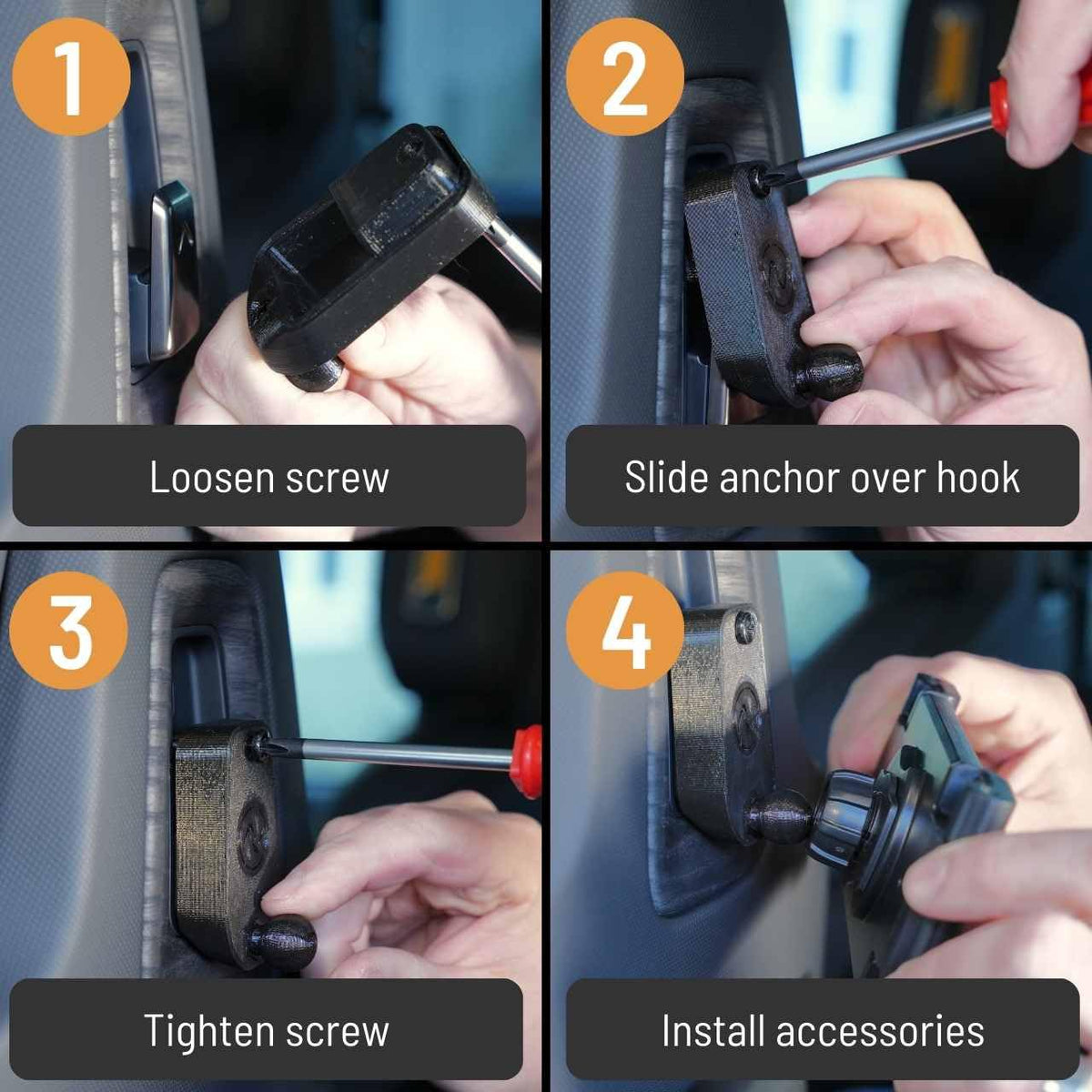 1

Loosen screw

2

Slide anchor over hook

3

Tighten screw

4

Install accessories