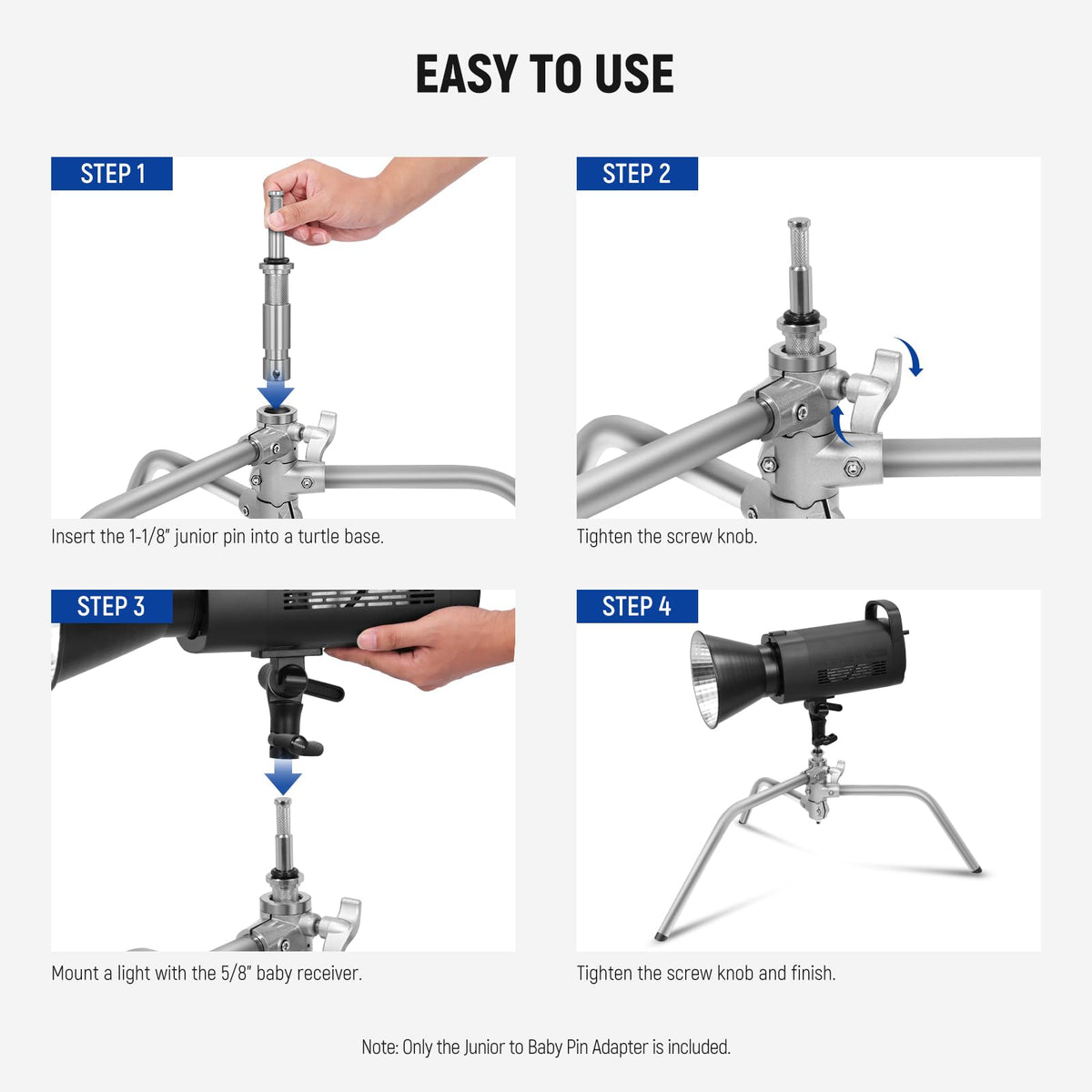 EASY TO USE

STEP 1

Insert the 1-1/8" junior pin into a turtle base.

STEP 2

Tighten the screw knob.

STEP 3

Mount a light with the 5/8" baby receiver.

STEP 4

Tighten the screw knob and finish.

Note: Only the Junior to Baby Pin Adapter is included.