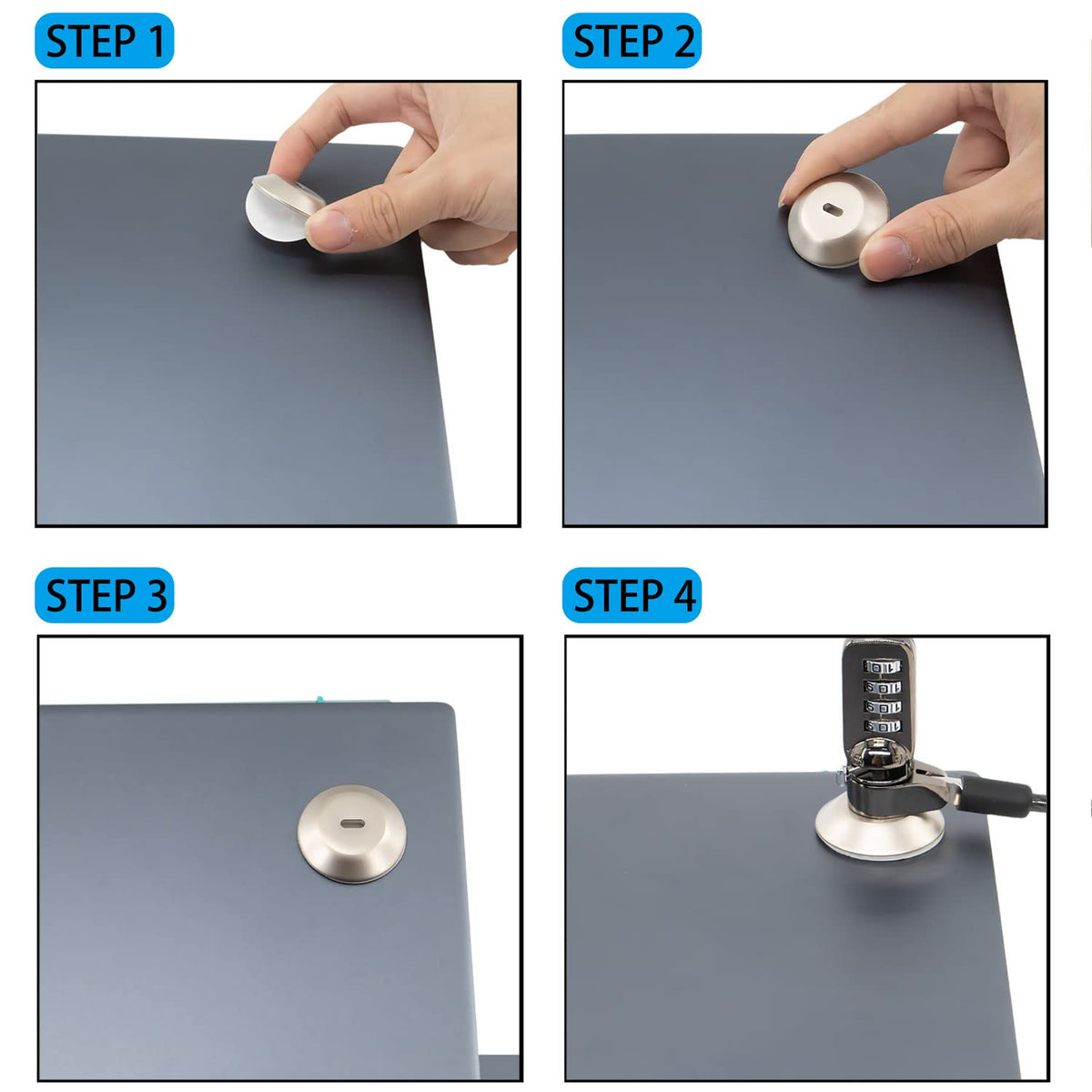 STEP 1

STEP 2

STEP 3

STEP 4