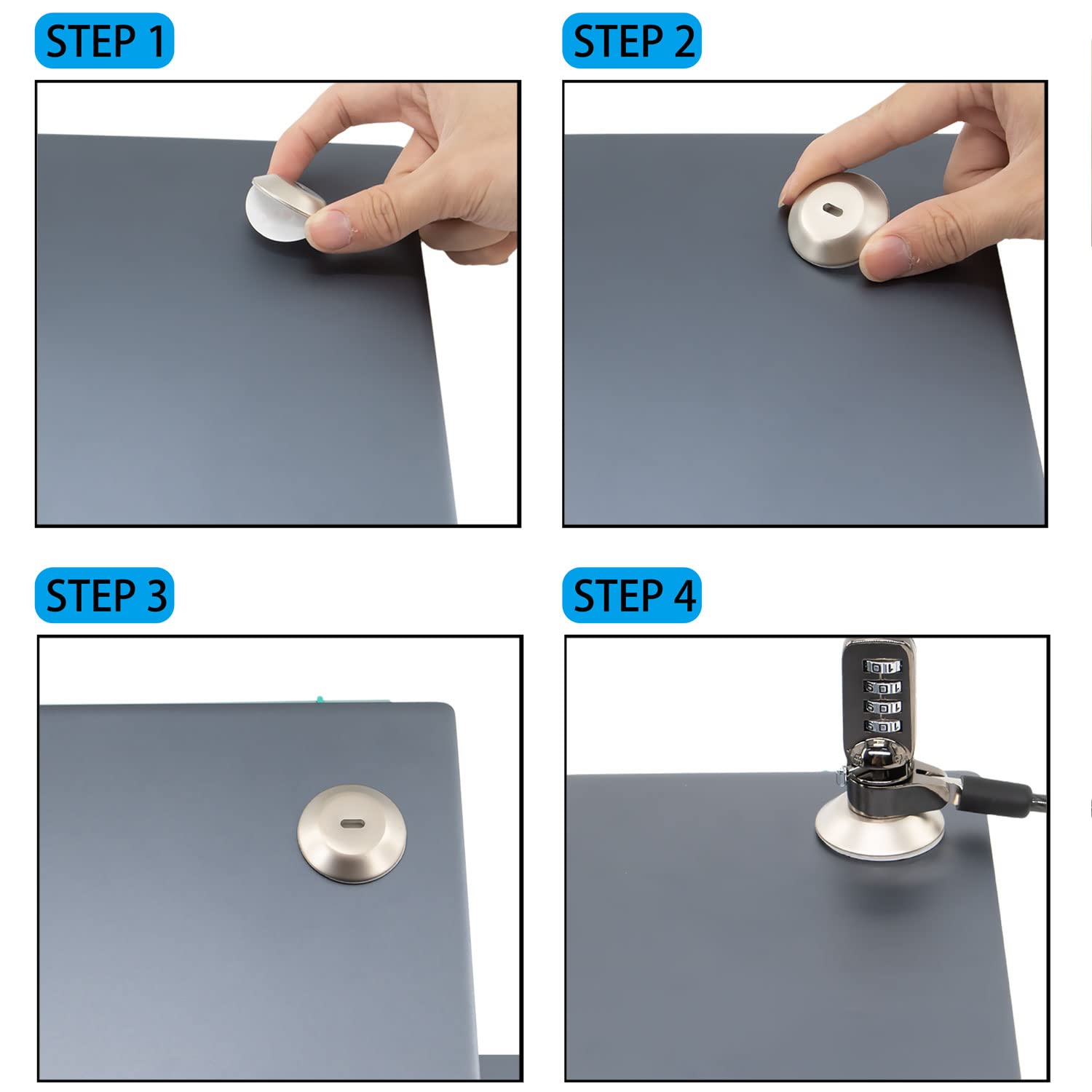 STEP 1

STEP 2

STEP 3

STEP 4