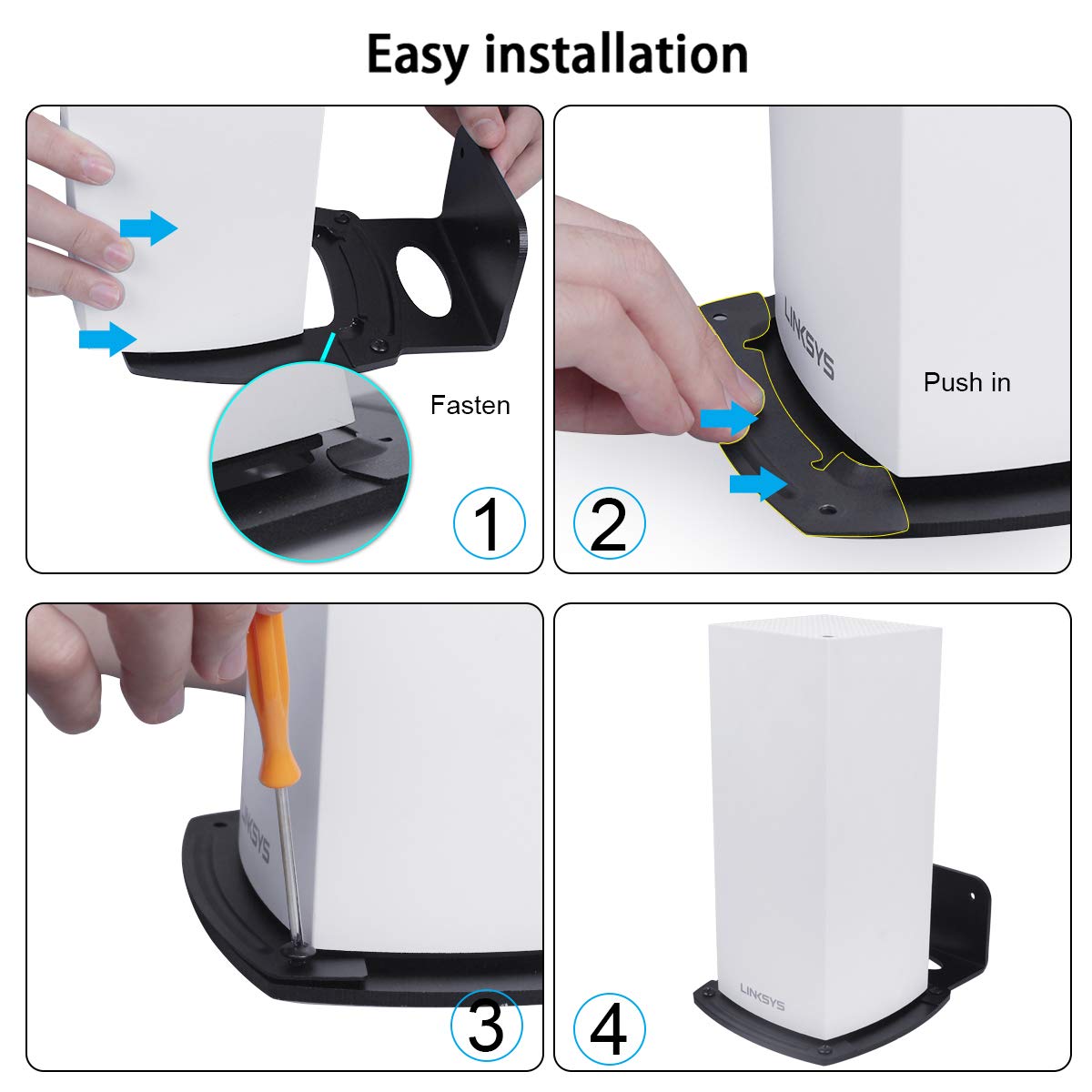 Easy installation

Fasten

1

LINKSYS

Push in

2

LINKSYS

3

LINKSYS

4