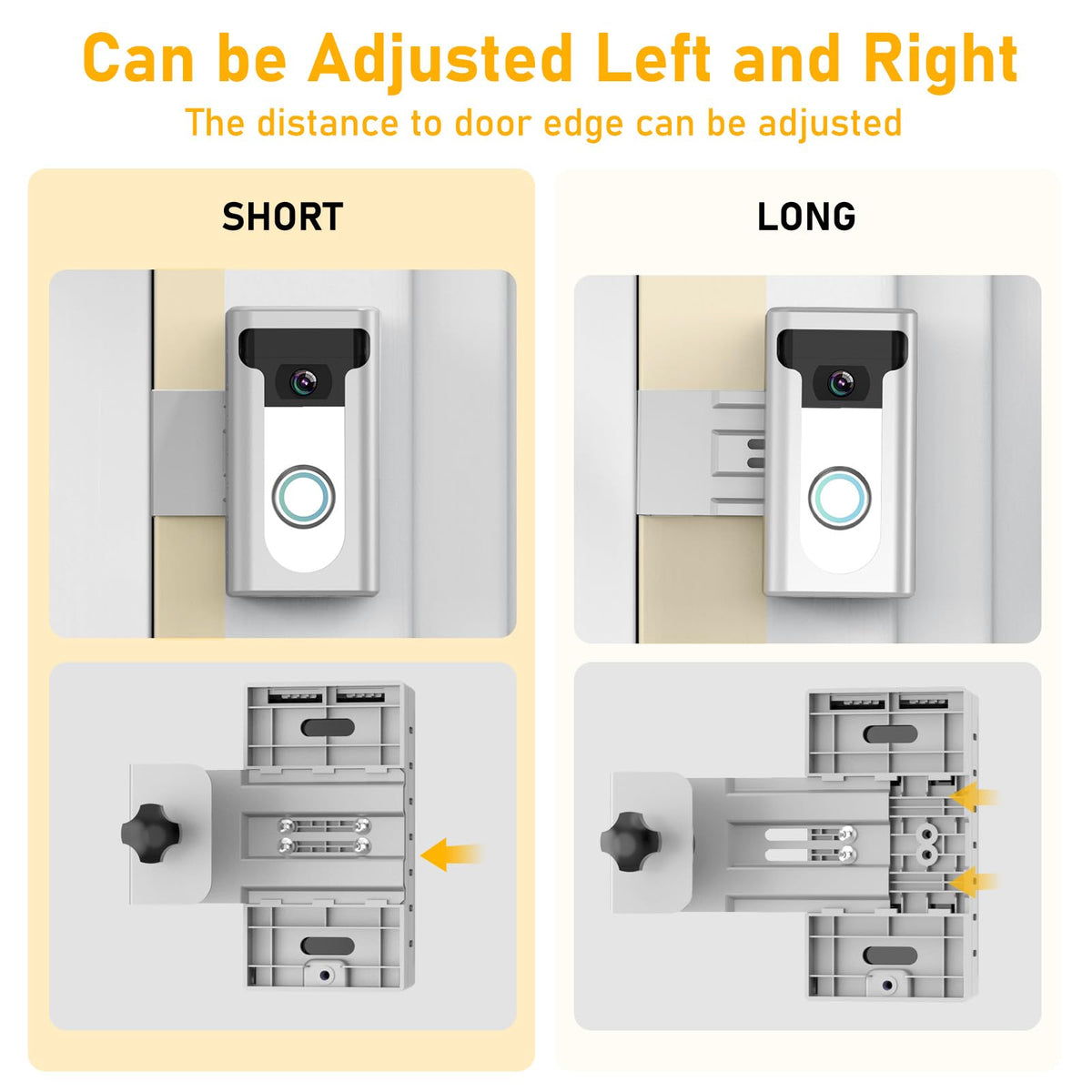 Can be Adjusted Left and Right
The distance to door edge can be adjusted

SHORT

LONG