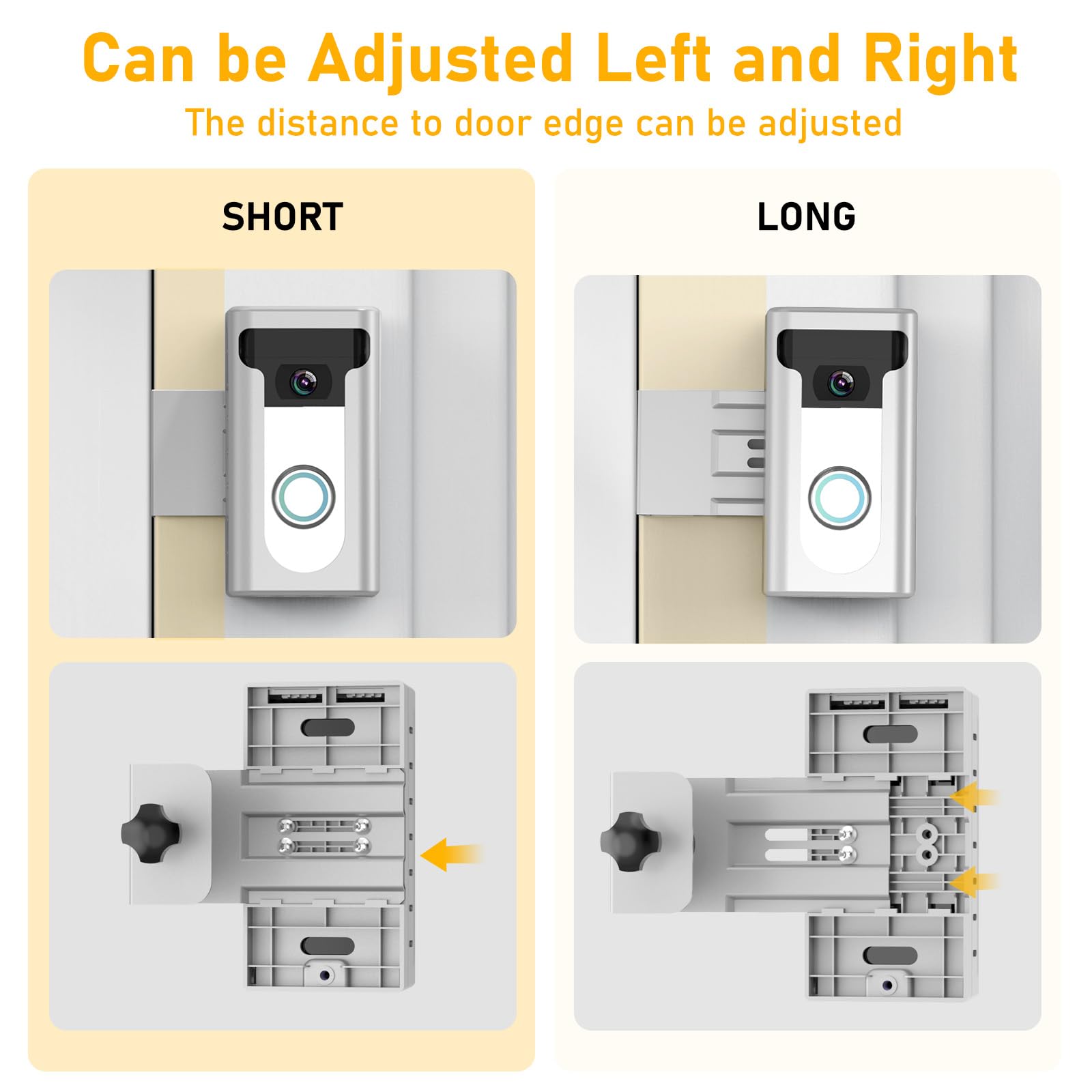 Can be Adjusted Left and Right

The distance to door edge can be adjusted

SHORT

LONG