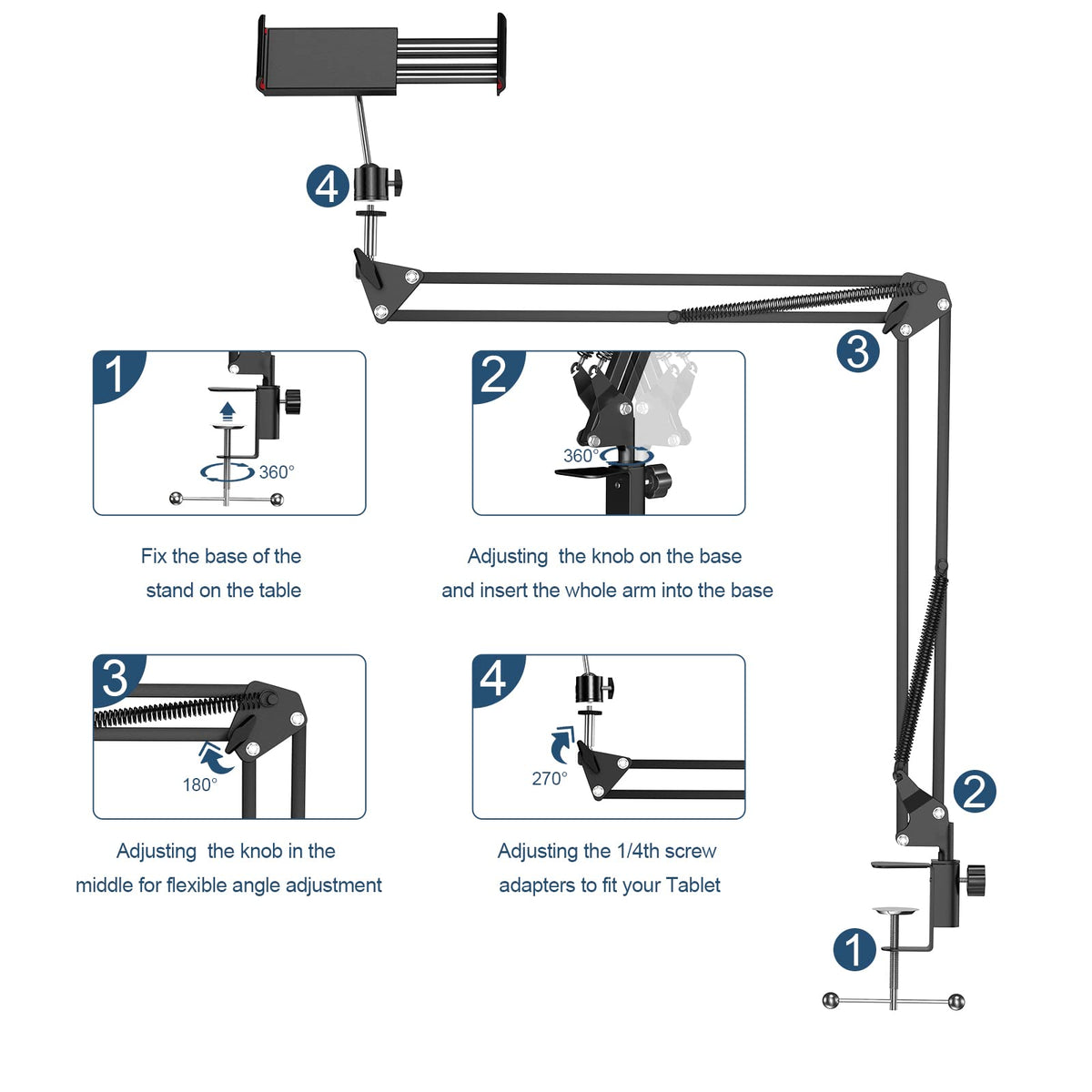 4

3

1

360°

Fix the base of the stand on the table

2

360°

Adjusting the knob on the base and insert the whole arm into the base

3

180°

Adjusting the knob in the middle for flexible angle adjustment

4

270°

Adjusting the 1/4th screw adapters to fit your Tablet

2

1