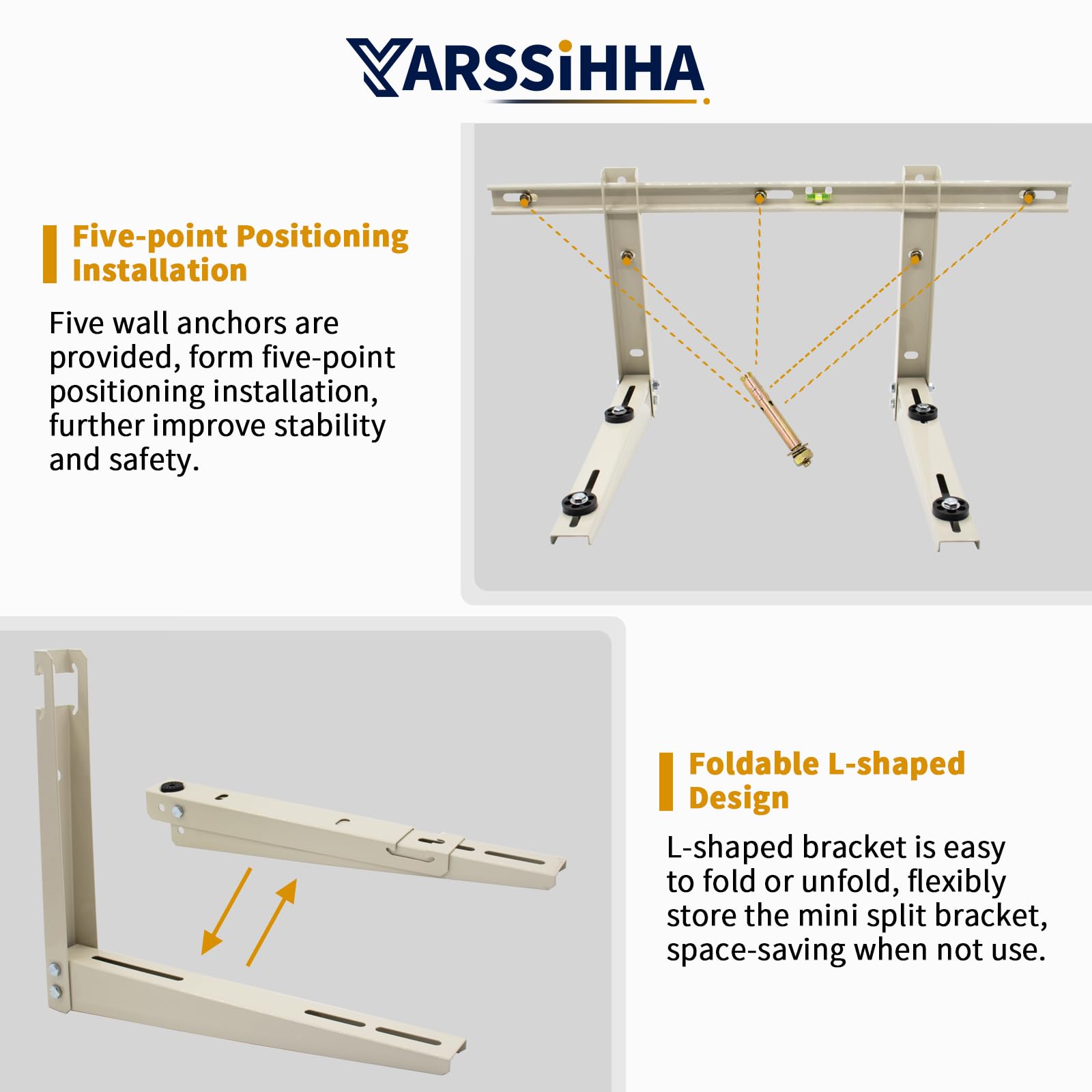 YARSSiHHA

Five-point Positioning Installation

Five wall anchors are provided, form five-point positioning installation, further improve stability and safety.

Foldable L-shaped Design

L-shaped bracket is easy to fold or unfold, flexibly store the mini split bracket, space-saving when not use.