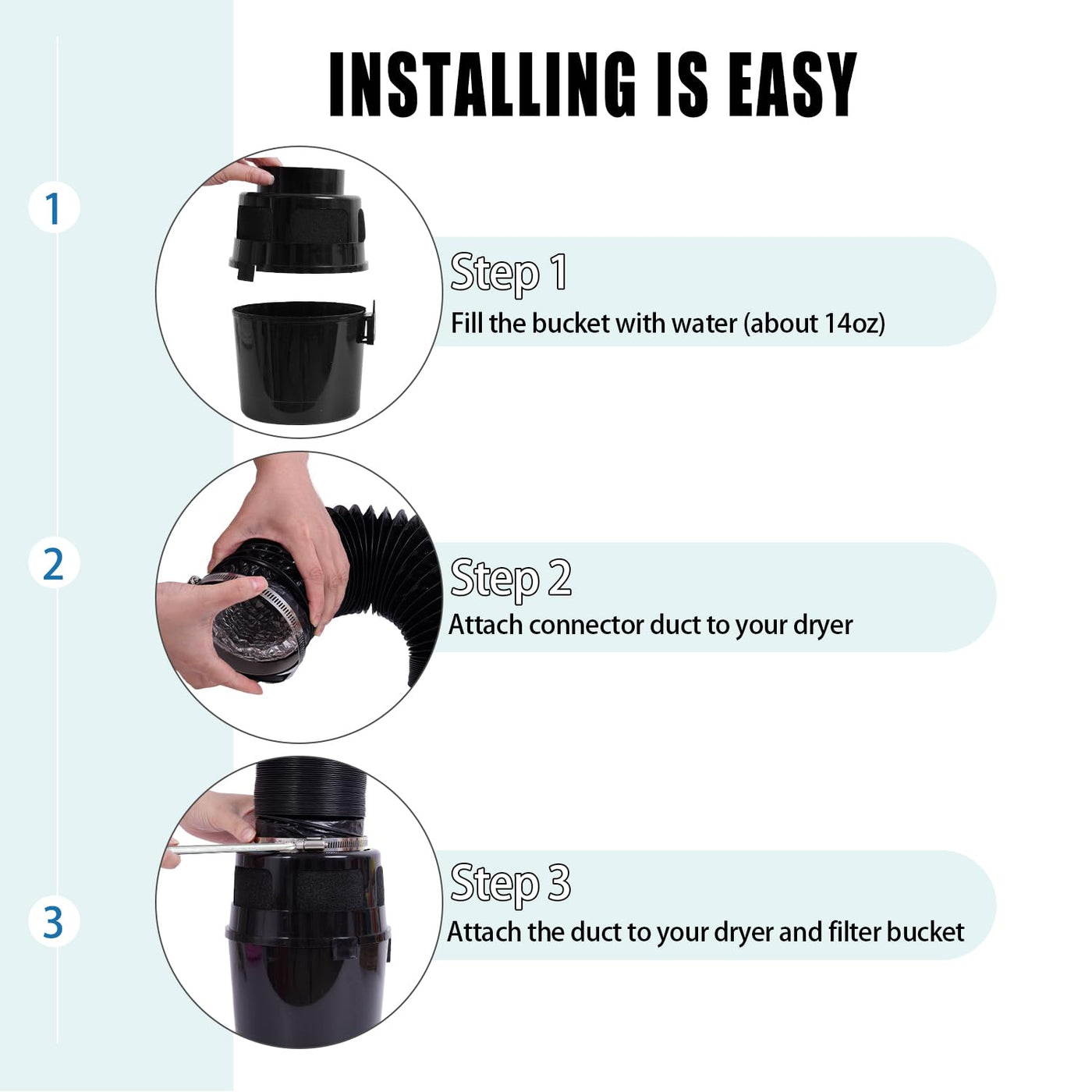 INSTALLING IS EASY

1

Step 1
Fill the bucket with water (about 14oz)

2

Step 2
Attach connector duct to your dryer

3

Step 3
Attach the duct to your dryer and filter bucket