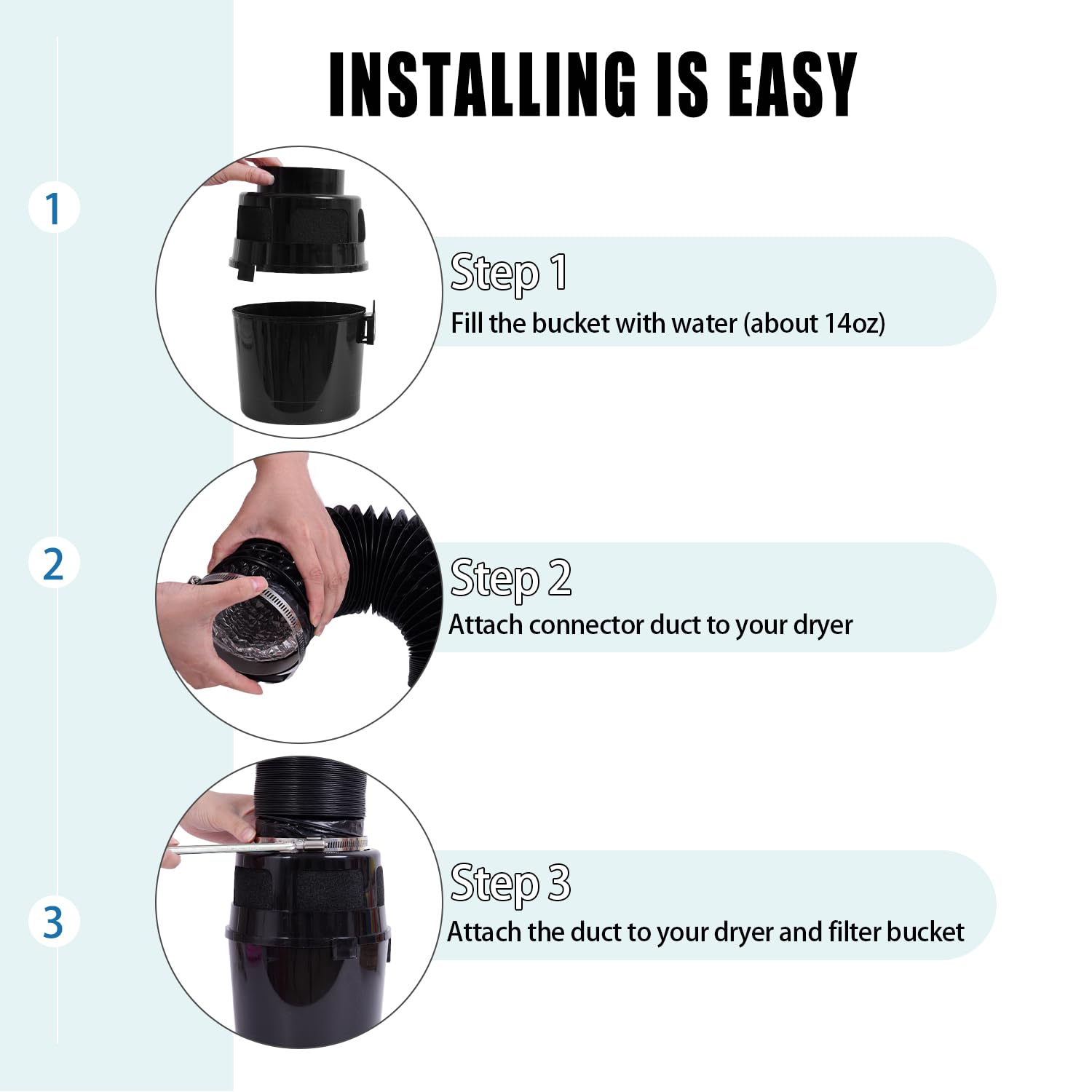 INSTALLING IS EASY

1

Step 1
Fill the bucket with water (about 14oz)

2

Step 2
Attach connector duct to your dryer

3

Step 3
Attach the duct to your dryer and filter bucket