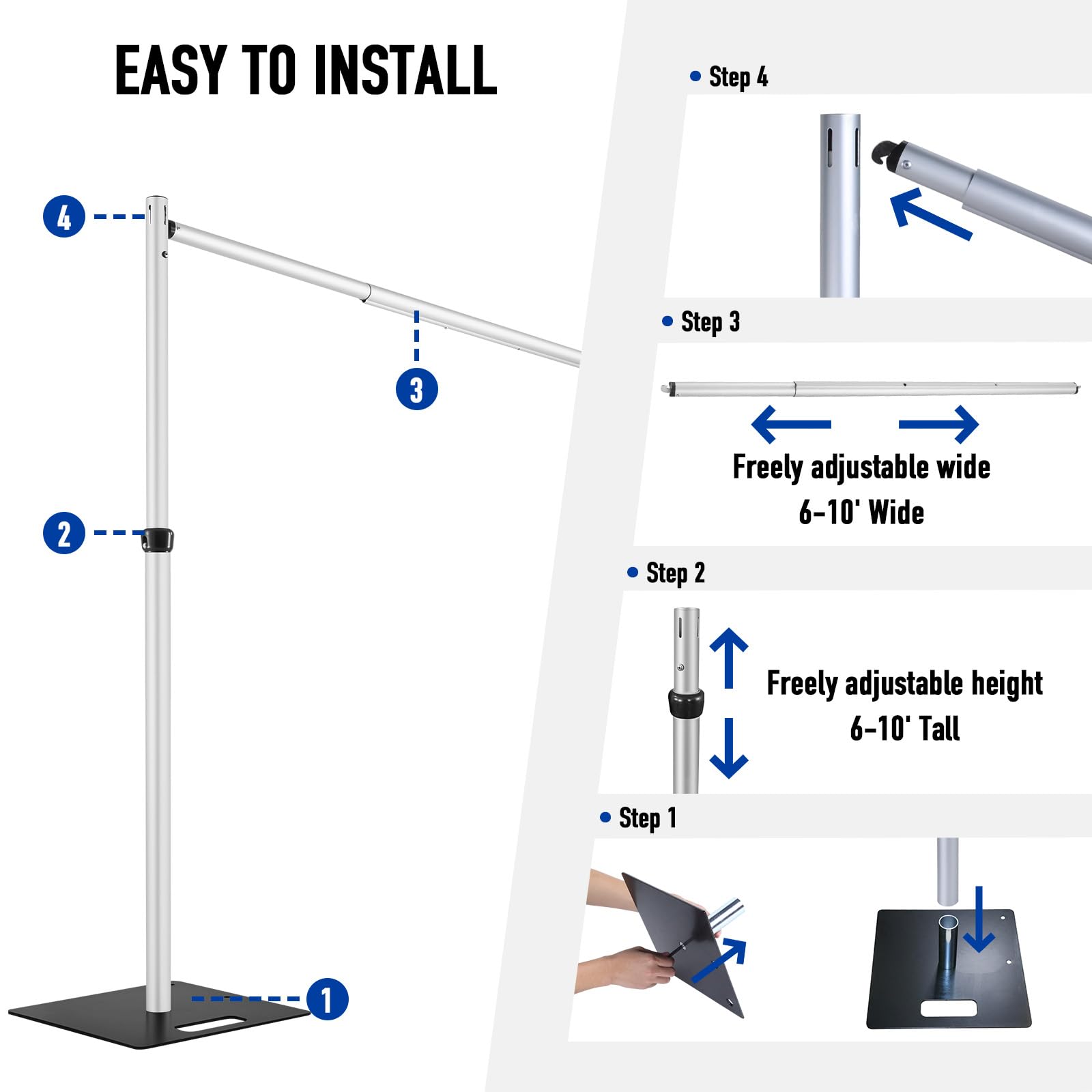 EASY TO INSTALL

4

3

2

1

• Step 4

• Step 3

Freely adjustable wide
6-10' Wide

• Step 2

Freely adjustable height
6-10' Tall

• Step 1