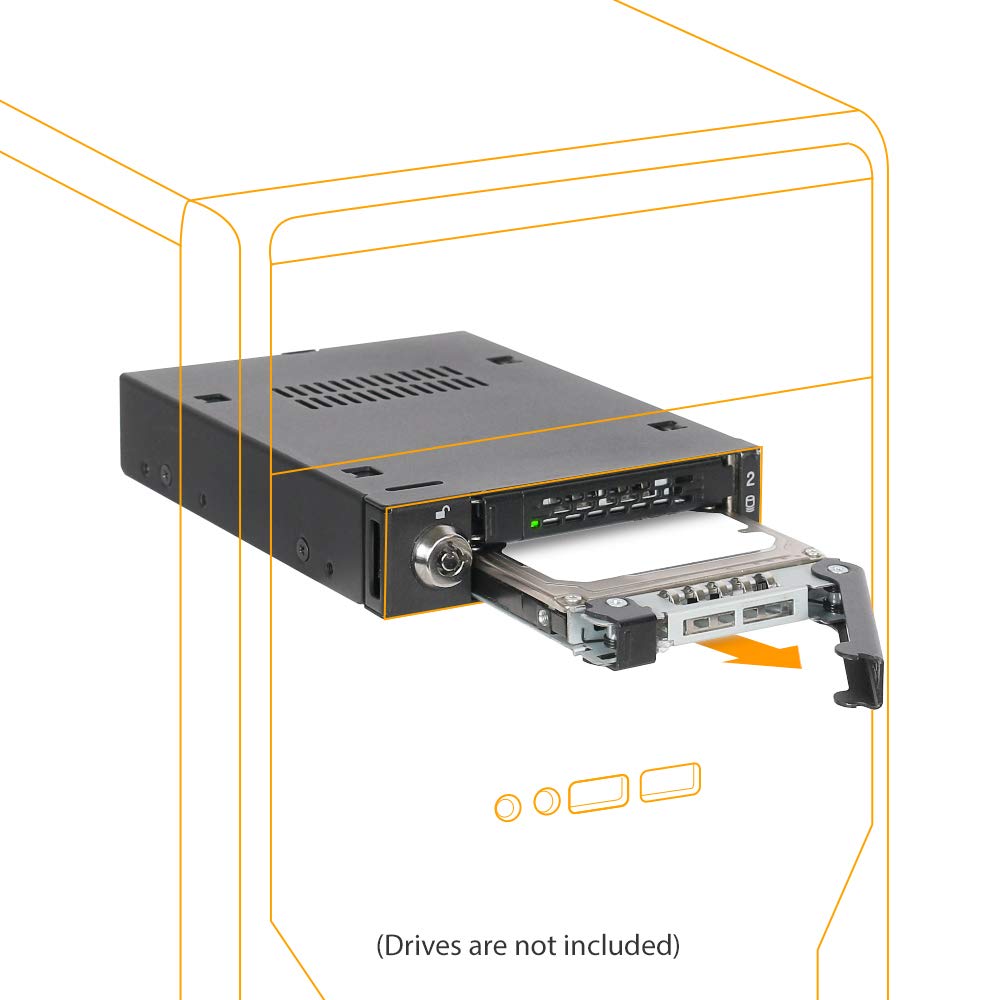 2

(Drives are not included)