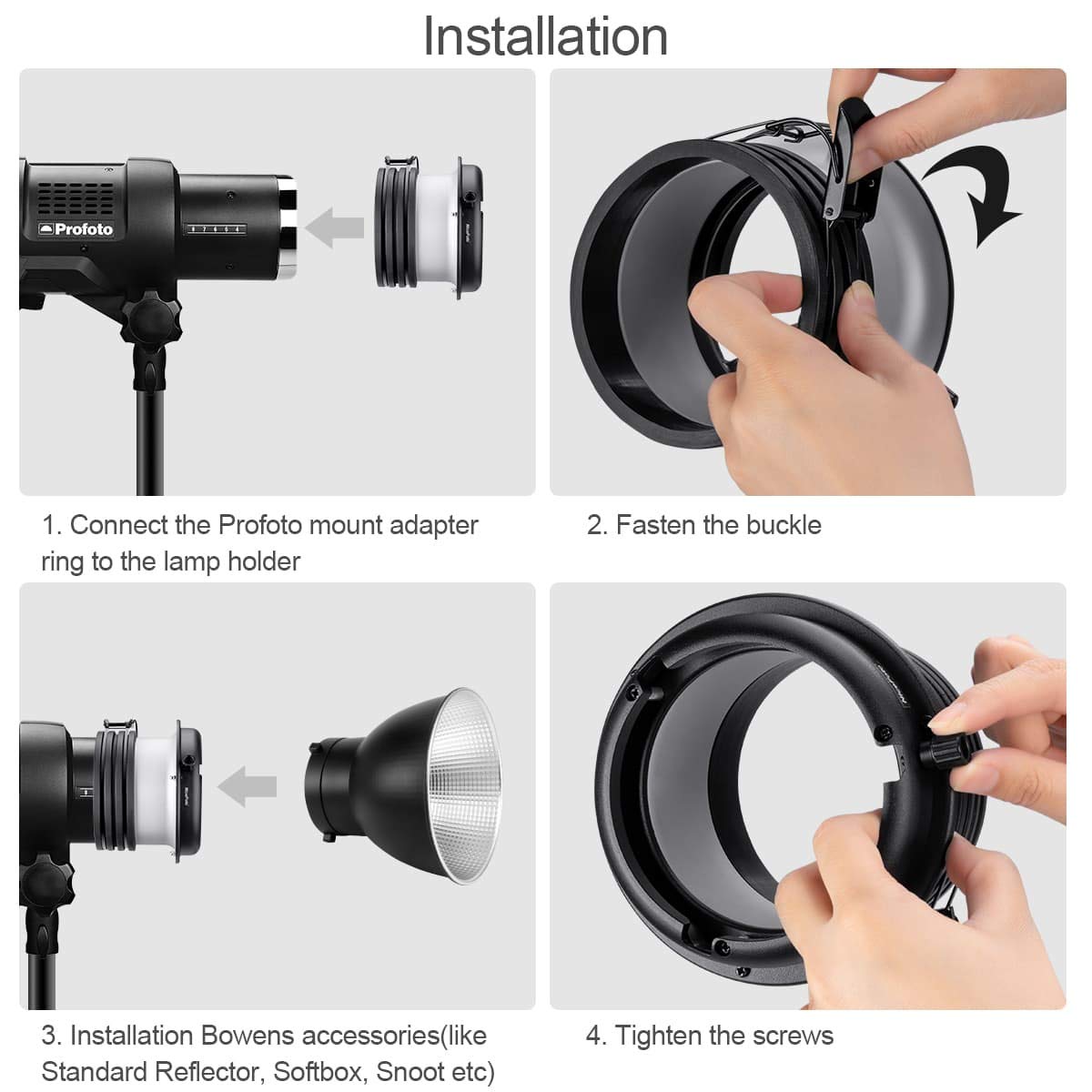 Installation

Profoto

1. Connect the Profoto mount adapter ring to the lamp holder

2. Fasten the buckle

3. Installation Bowens accessories(like Standard Reflector, Softbox, Snoot etc)

4. Tighten the screws