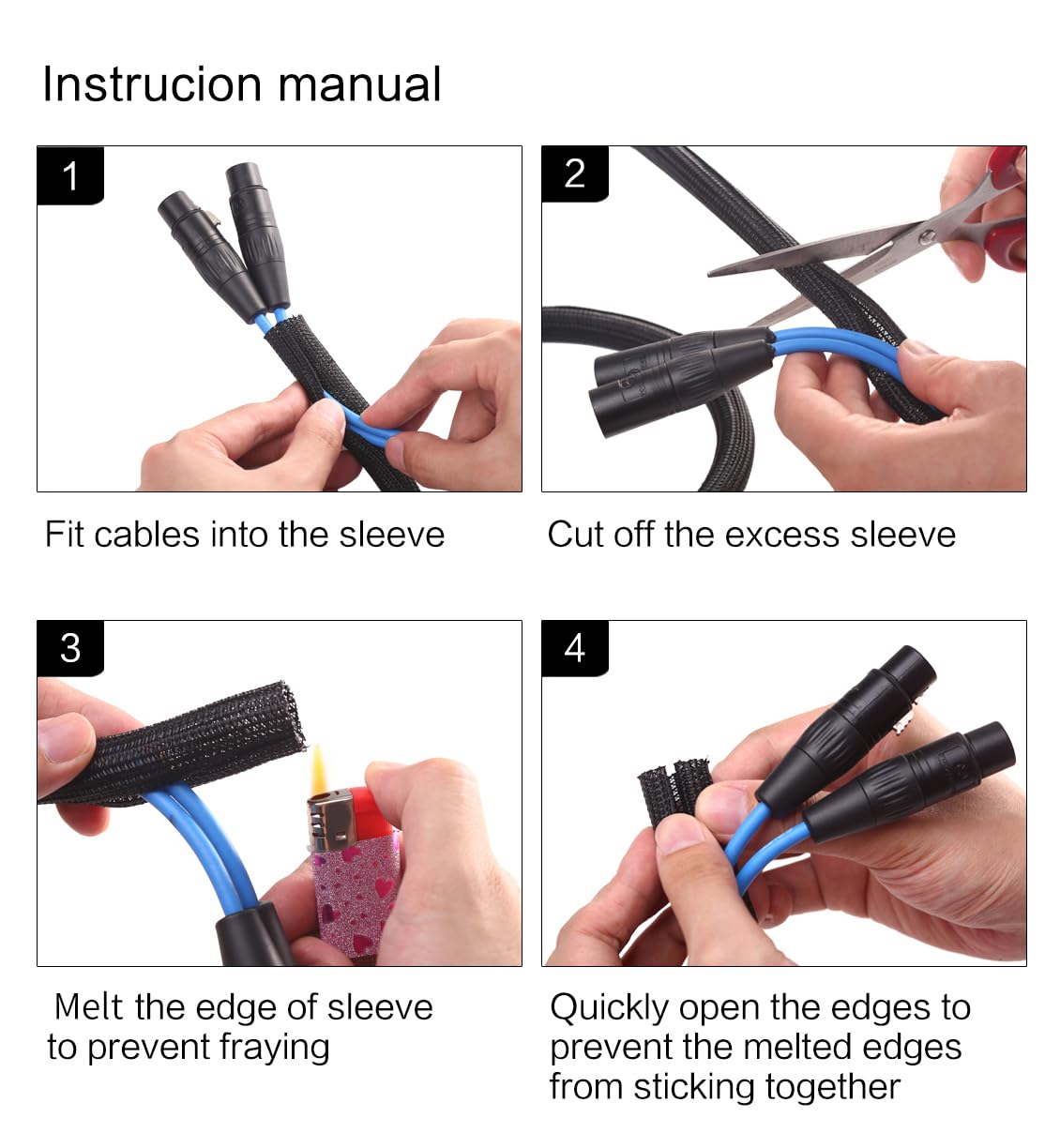 Instrucion manual

1

Fit cables into the sleeve

2

Cut off the excess sleeve

3

Melt the edge of sleeve to prevent fraying

4

Quickly open the edges to prevent the melted edges from sticking together