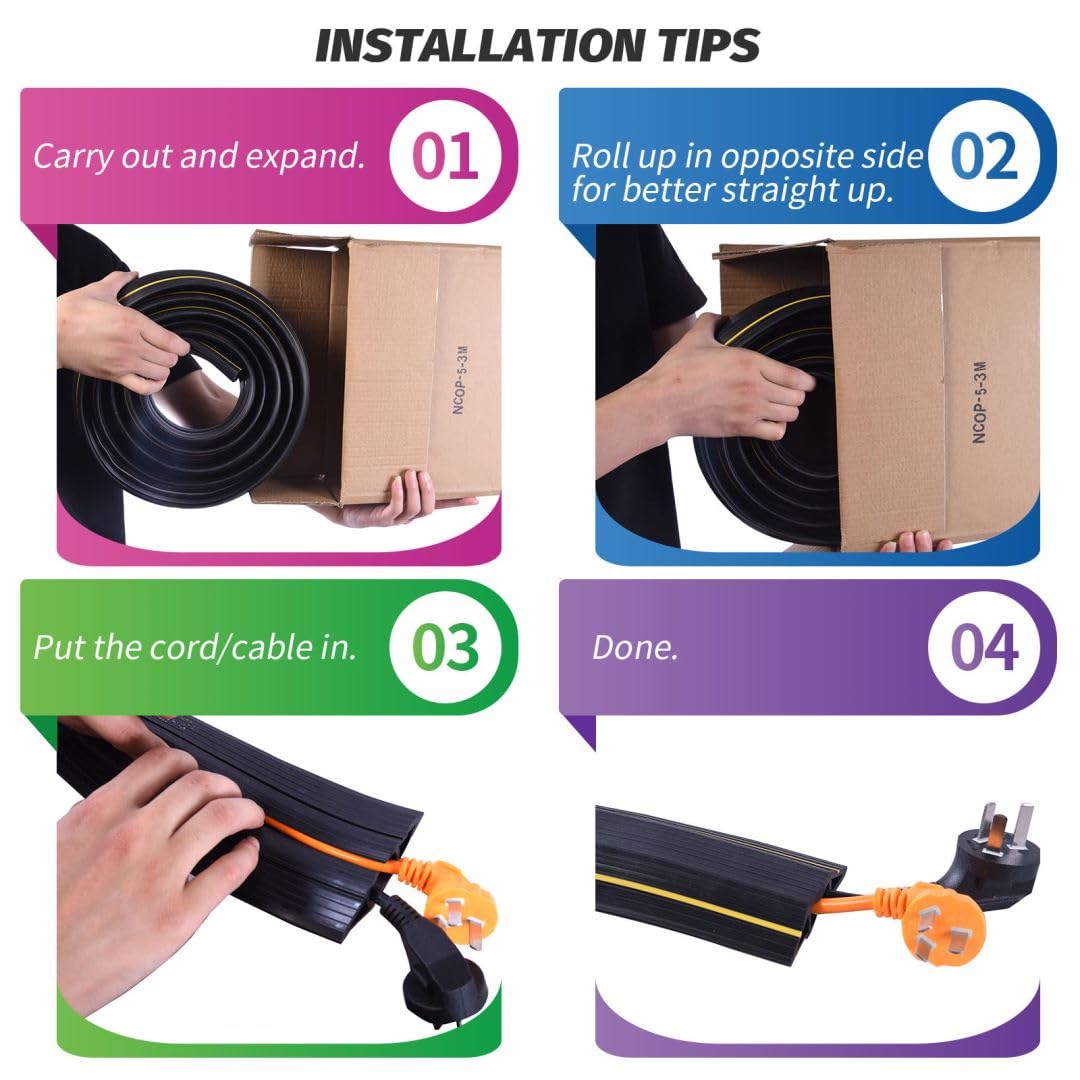 INSTALLATION TIPS

Carry out and expand. 01

NCOP-5-3M

Roll up in opposite side for better straight up. 02

NCOP-5-3M

Put the cord/cable in. 03

Done. 04