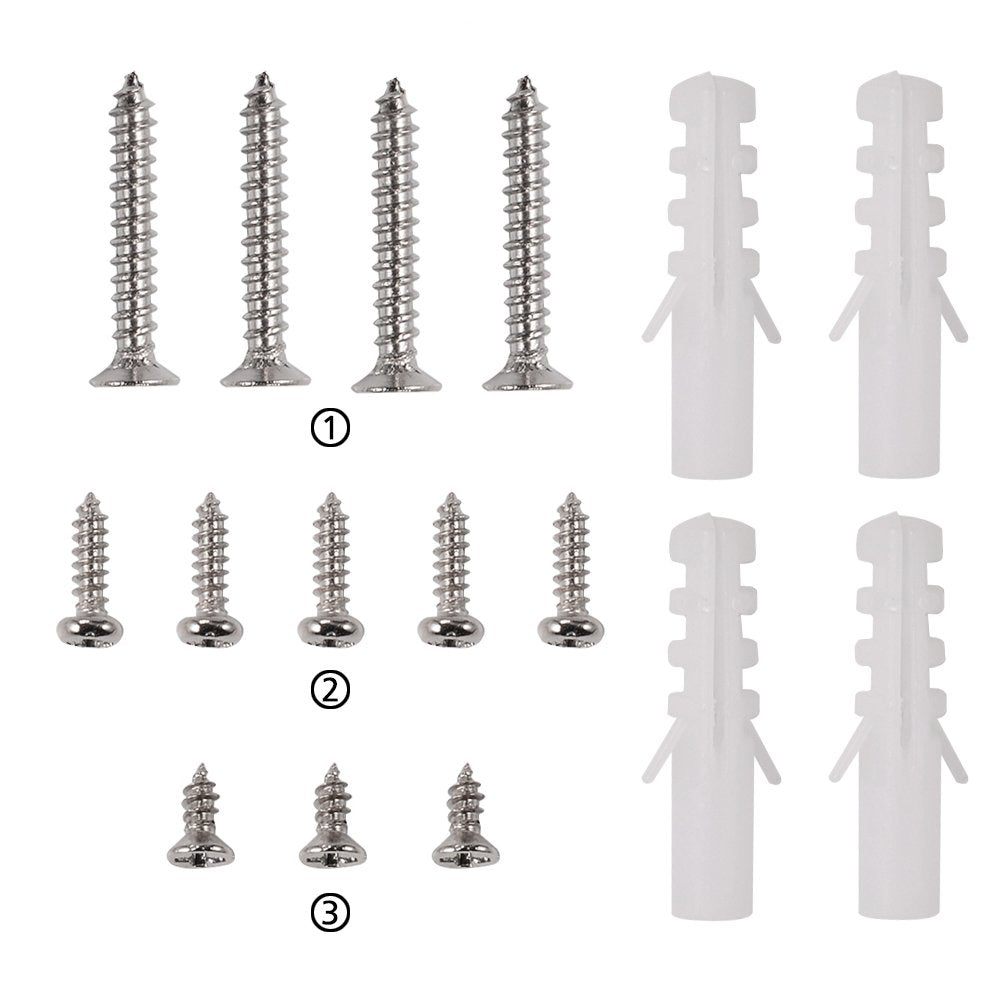 ①

②

③