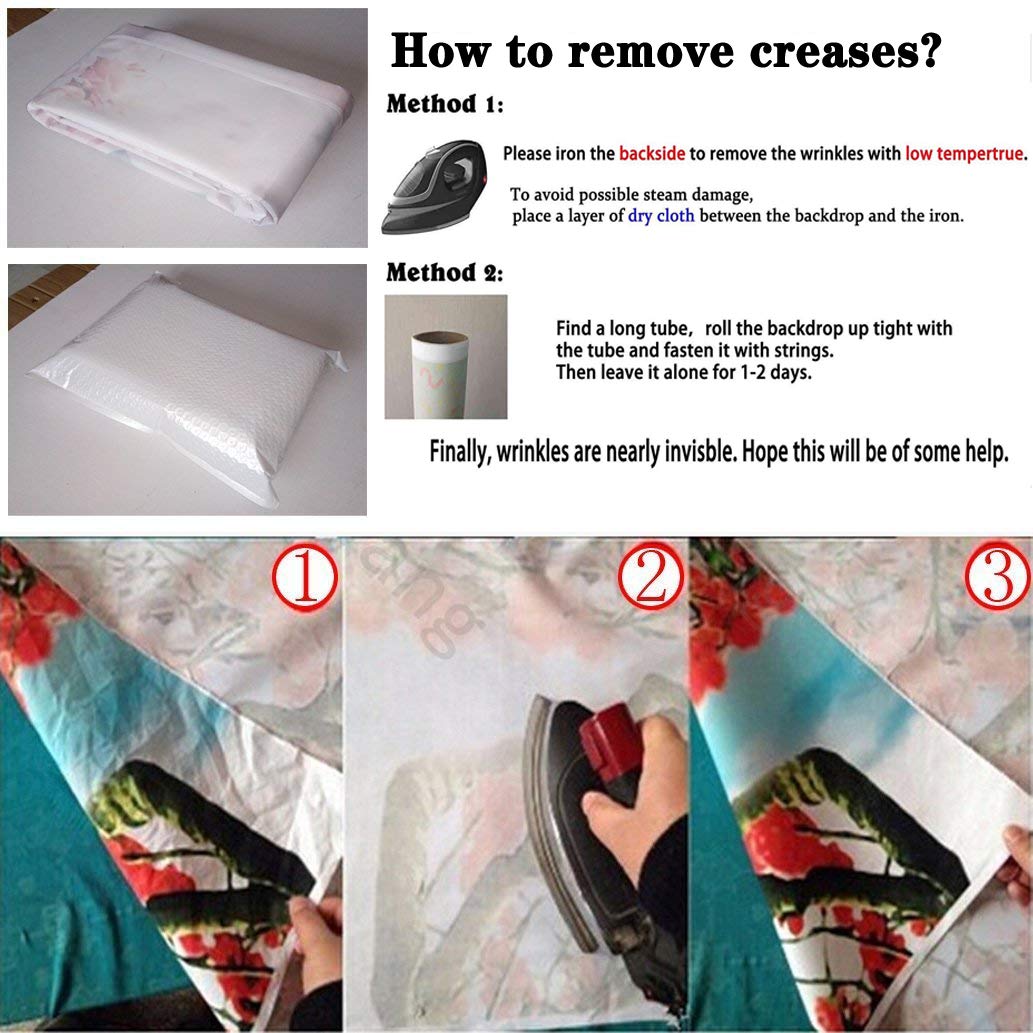 How to remove creases?

Method 1:

Please iron the backside to remove the wrinkles with low tempertrue.

To avoid possible steam damage, place a layer of dry cloth between the backdrop and the iron.

Method 2:

Find a long tube, roll the backdrop up tight with the tube and fasten it with strings. Then leave it alone for 1-2 days.

Finally, wrinkles are nearly invisble. Hope this will be of some help.

①

②

③