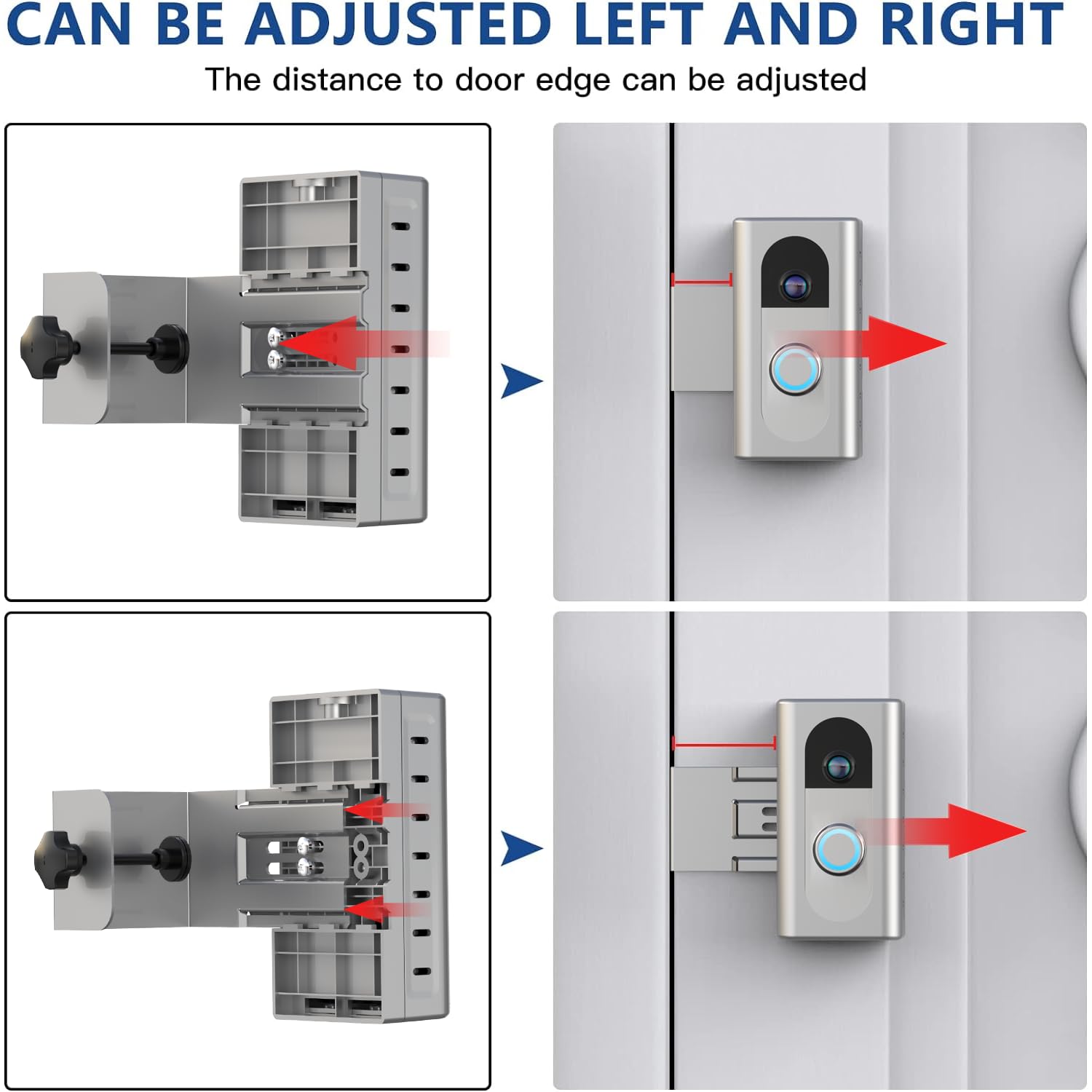 CAN BE ADJUSTED LEFT AND RIGHT

The distance to door edge can be adjusted