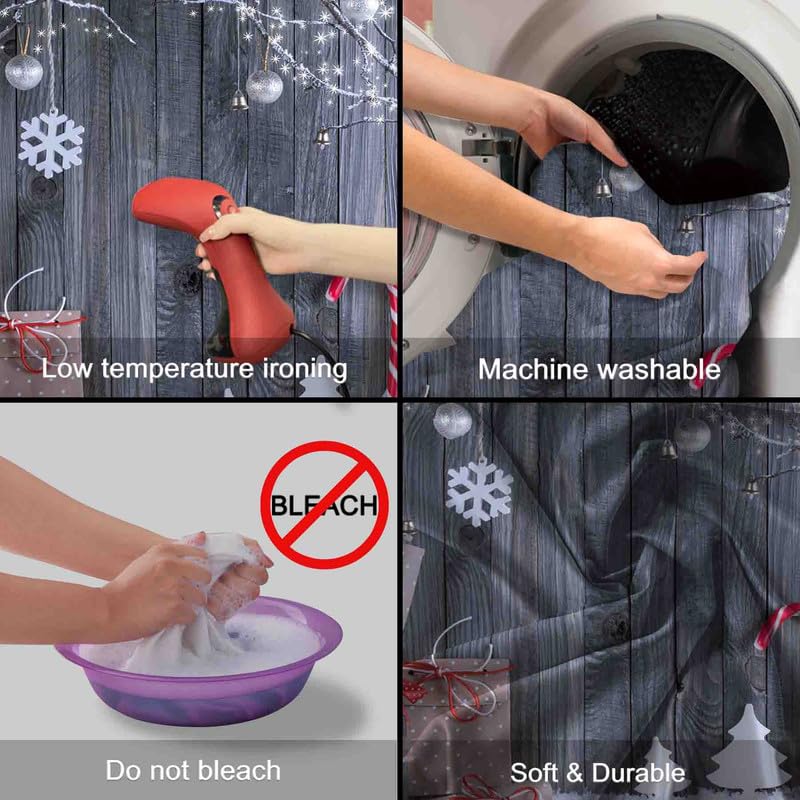 Low temperature ironing

Machine washable

BLEACH

Do not bleach

Soft & Durable