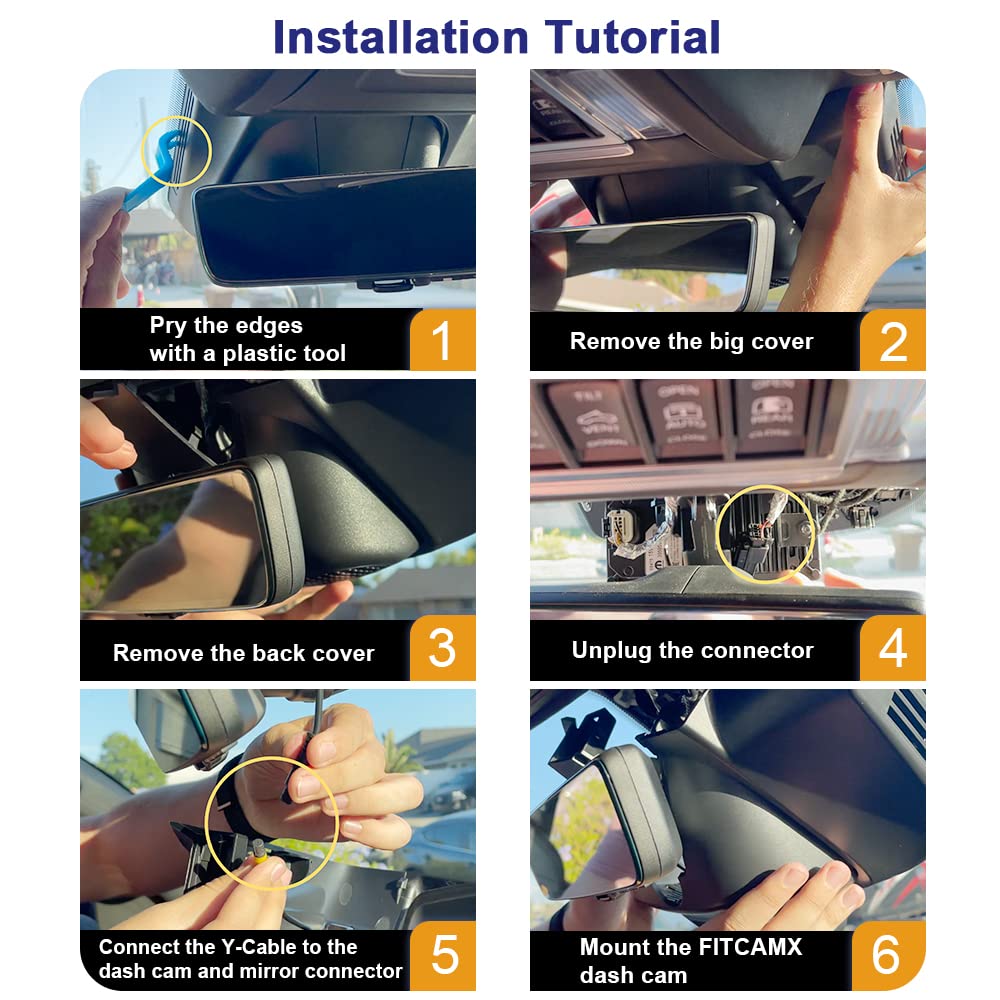 Installation Tutorial

Pry the edges with a plastic tool
1

Remove the big cover
2

Remove the back cover
3

Unplug the connector
4

Connect the Y-Cable to the dash cam and mirror connector
5

Mount the FITCAMX dash cam
6