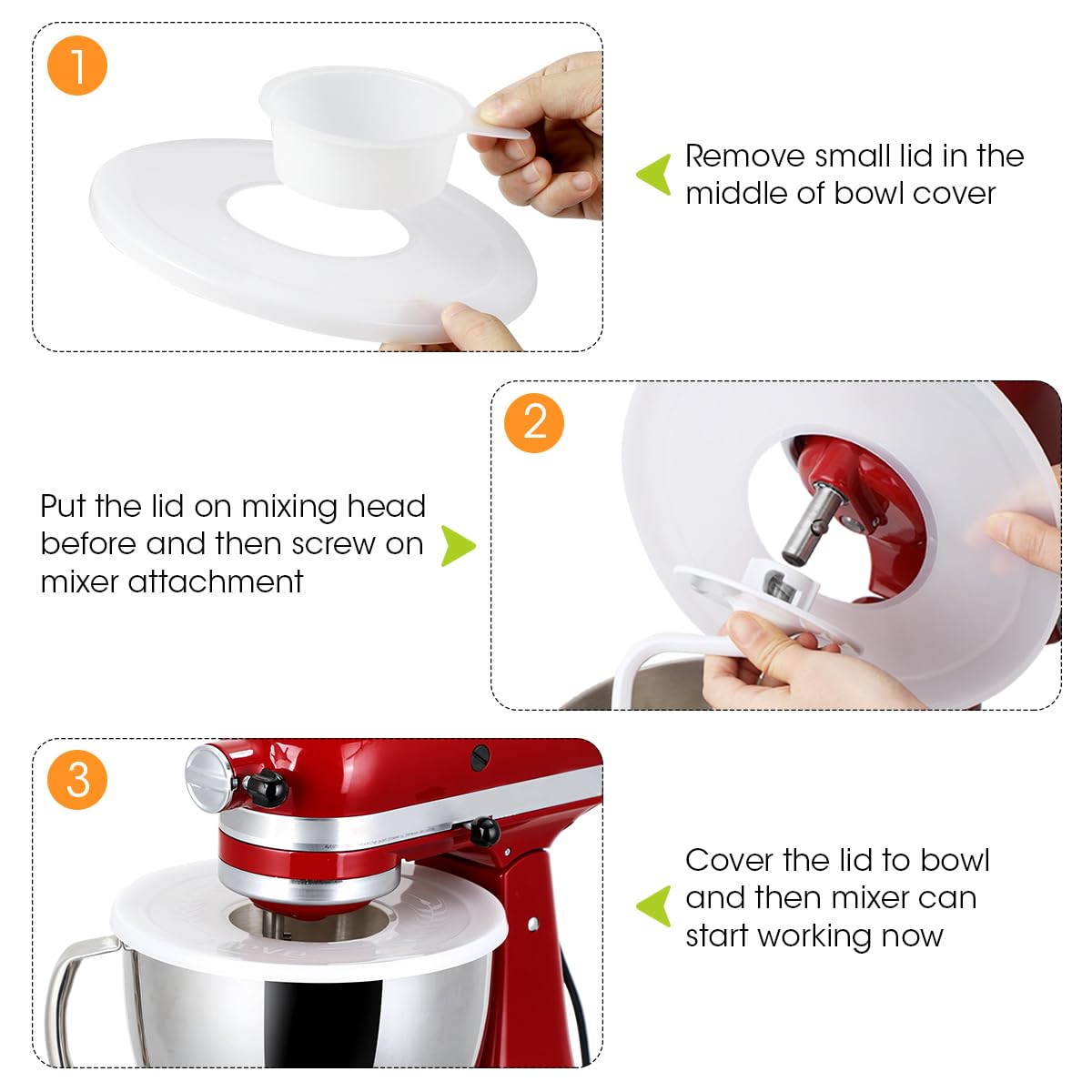 1

Remove small lid in the middle of bowl cover

2

Put the lid on mixing head before and then screw on mixer attachment

3

Cover the lid to bowl and then mixer can start working now