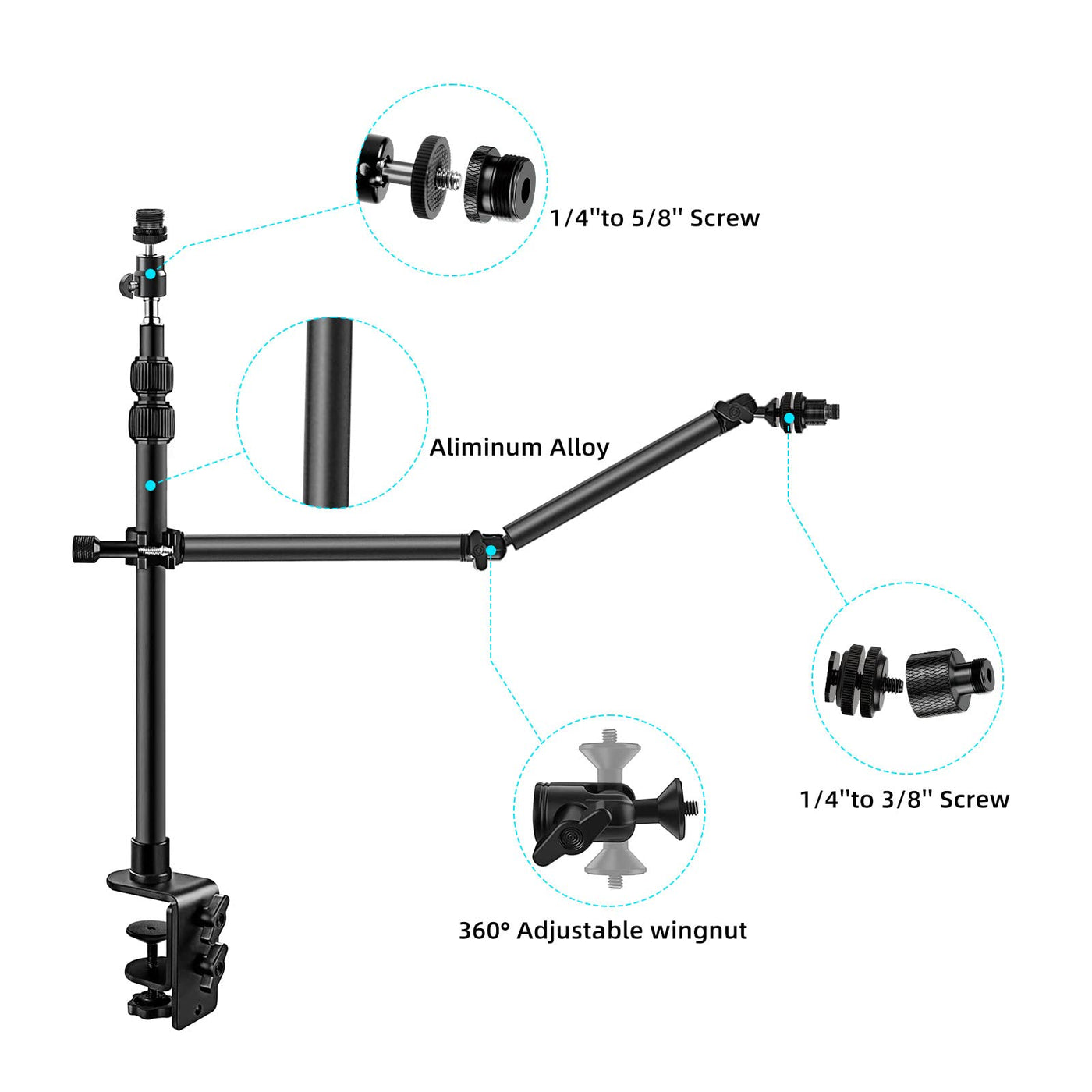 1/4''to 5/8'' Screw

Aliminum Alloy

1/4''to 3/8'' Screw

360° Adjustable wingnut