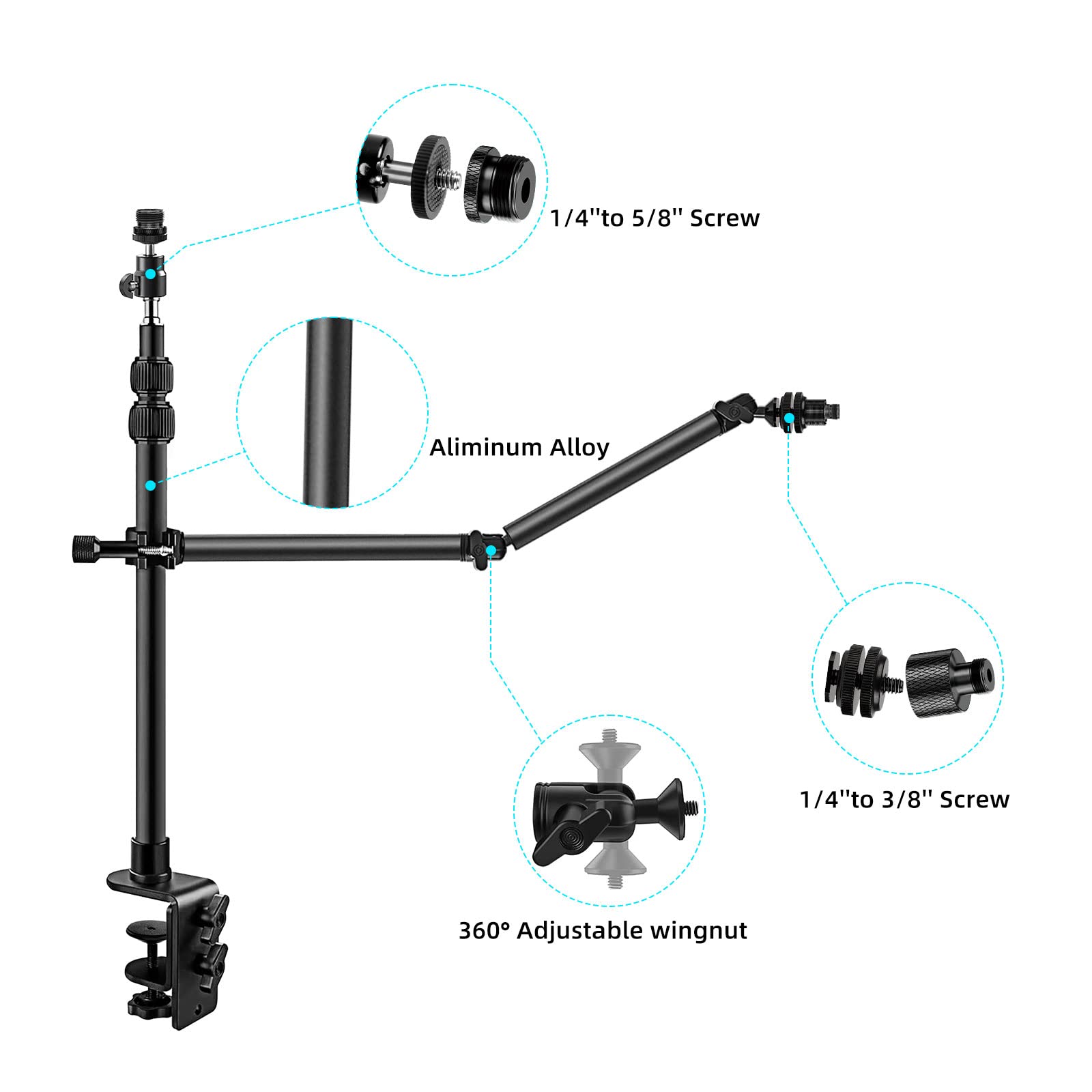 1/4''to 5/8'' Screw

Aliminum Alloy

1/4''to 3/8'' Screw

360° Adjustable wingnut