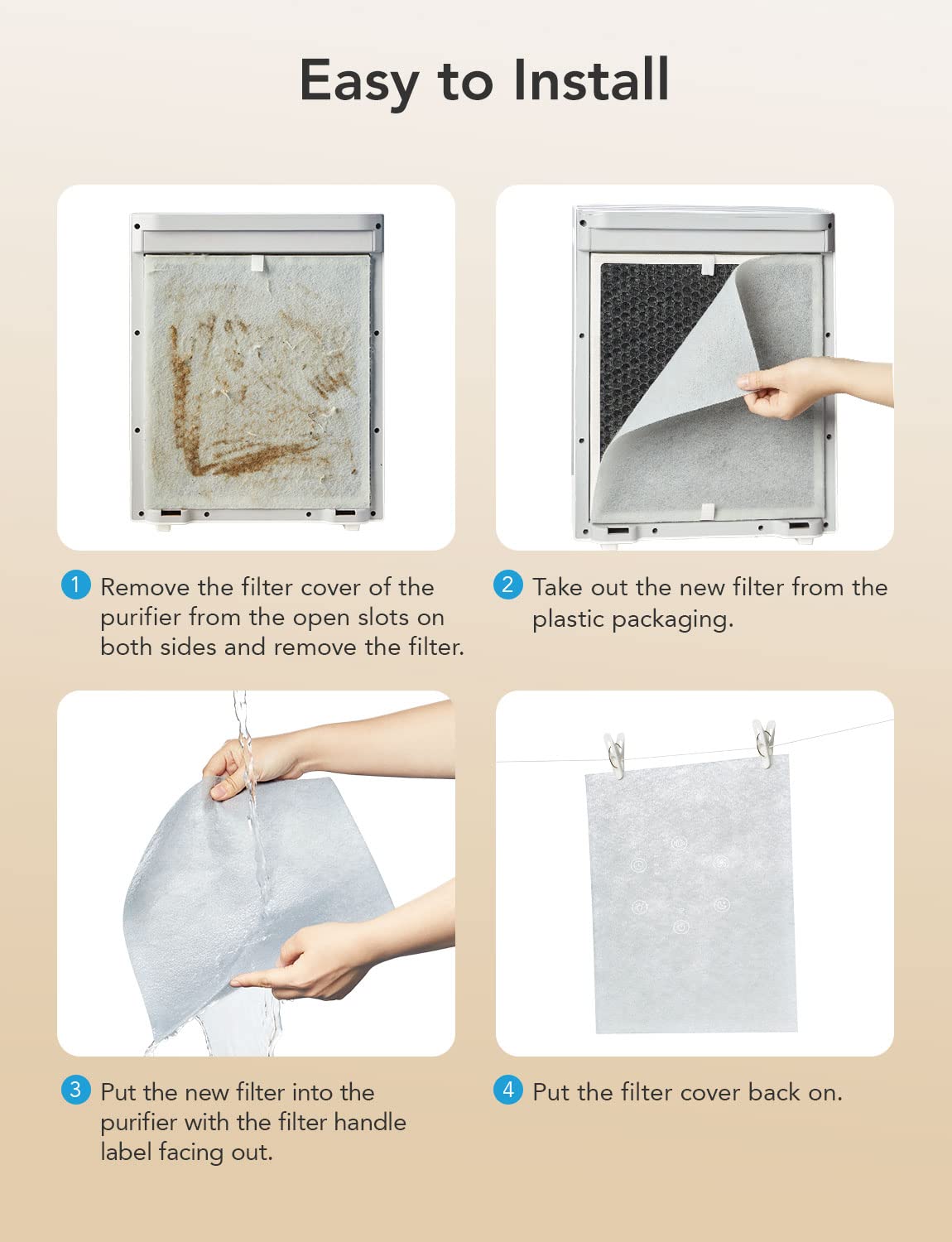 Easy to Install

1 Remove the filter cover of the purifier from the open slots on both sides and remove the filter.

2 Take out the new filter from the plastic packaging.

3 Put the new filter into the purifier with the filter handle label facing out.

4 Put the filter cover back on.