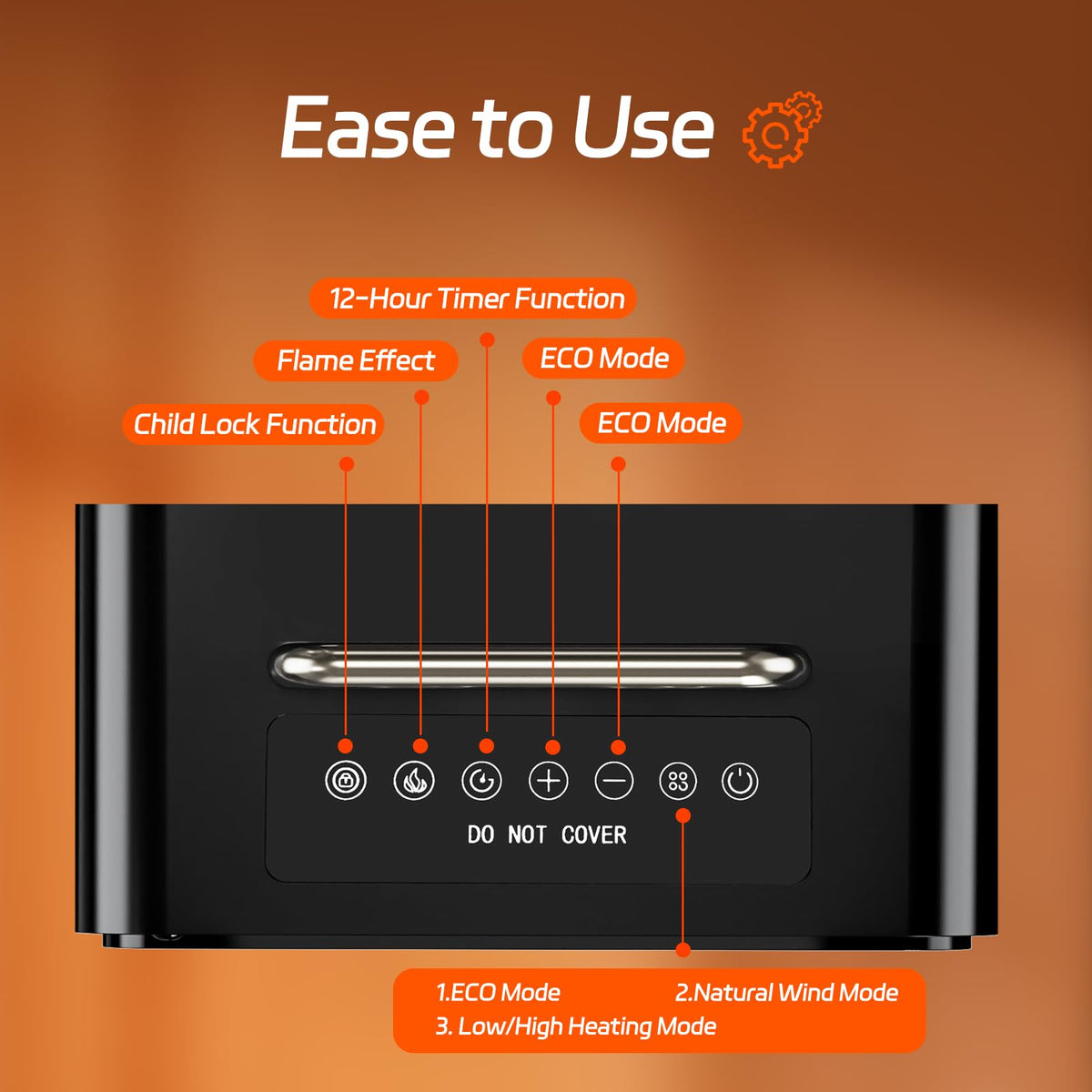 Ease to Use

12-Hour Timer Function

Flame Effect

ECO Mode

Child Lock Function

ECO Mode

DO NOT COVER

1.ECO Mode
2.Natural Wind Mode
3. Low/High Heating Mode