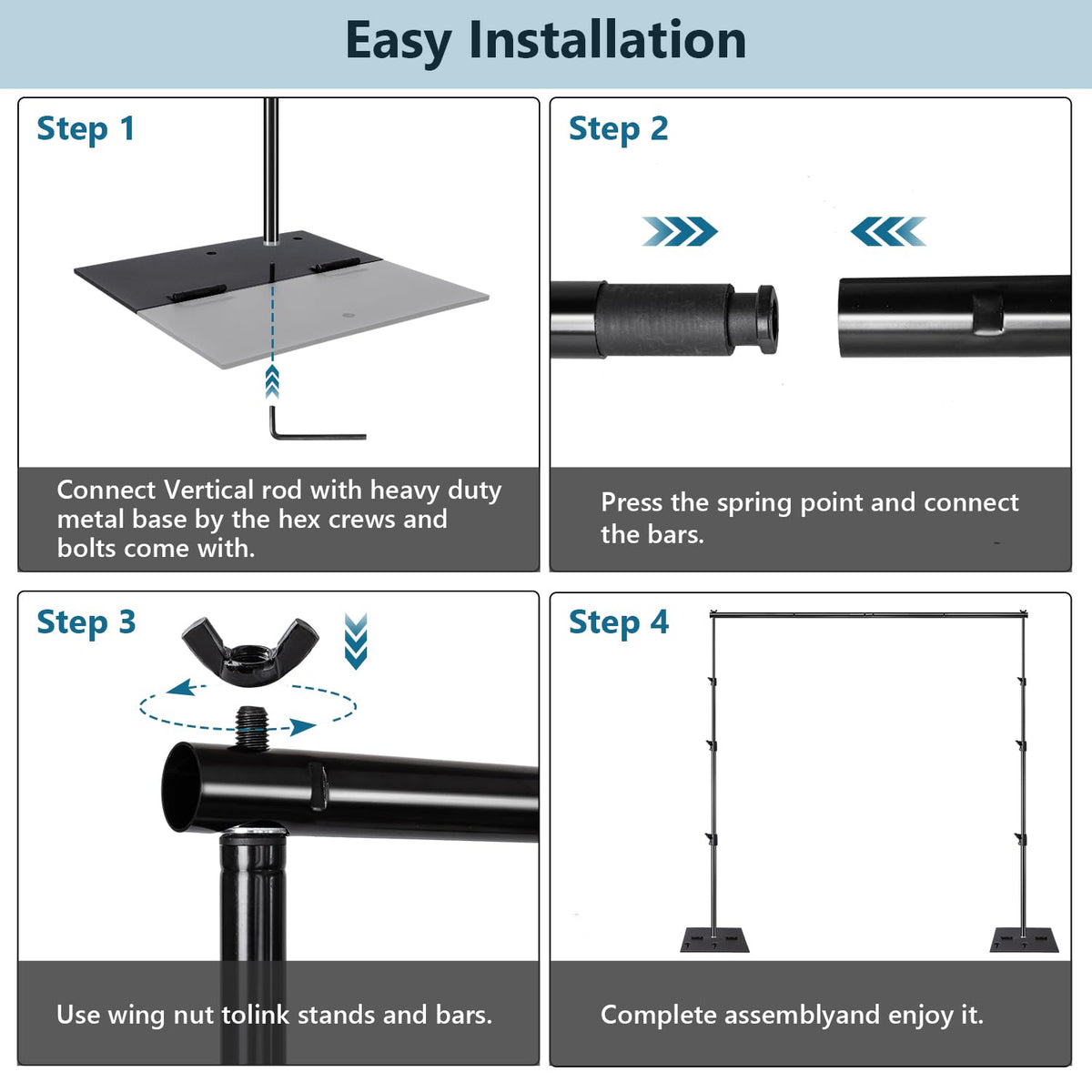 Easy Installation

Step 1

Connect Vertical rod with heavy duty metal base by the hex crews and bolts come with.

Step 2

Press the spring point and connect the bars.

Step 3

Use wing nut tolink stands and bars.

Step 4

Complete assemblyand enjoy it.