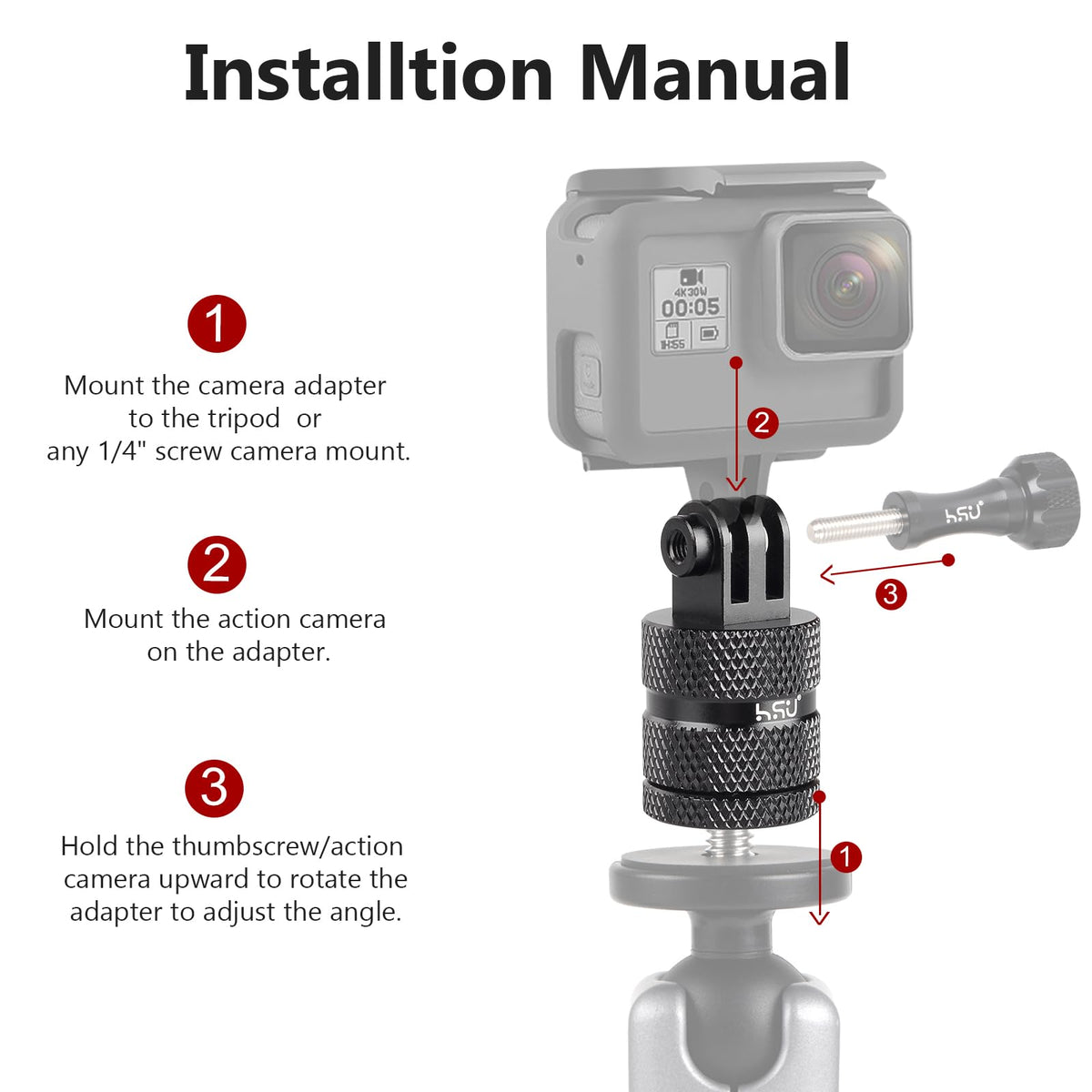 Installtion Manual

1

Mount the camera adapter to the tripod or any 1/4" screw camera mount.

2

Mount the action camera on the adapter.

3

Hold the thumbscrew/action camera upward to rotate the adapter to adjust the angle.

4K30W
00:05
1H:55

2

HSU

3

HSU

1