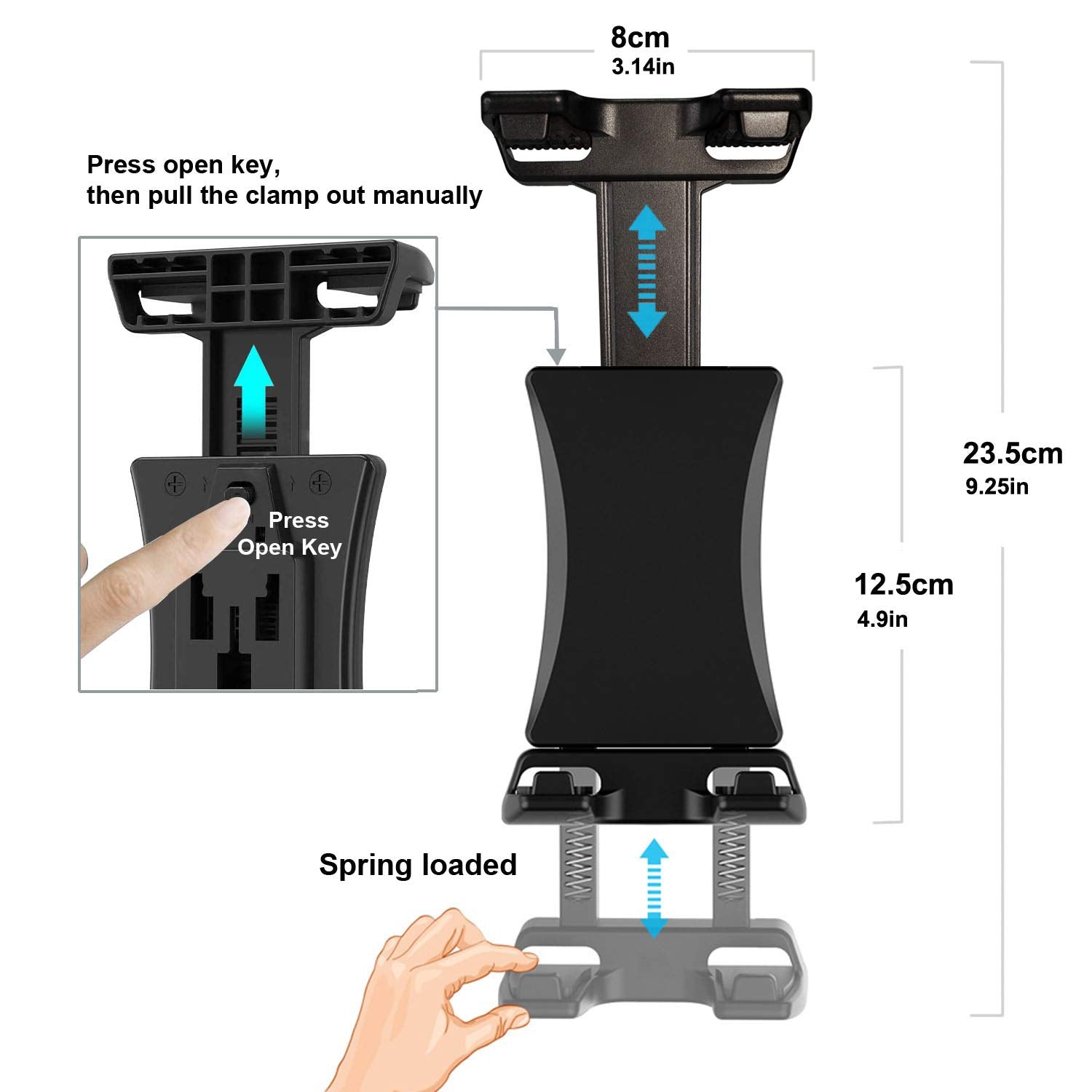 8cm
3.14in

Press open key,
then pull the clamp out manually

Press
Open Key

23.5cm
9.25in

12.5cm
4.9in

Spring loaded