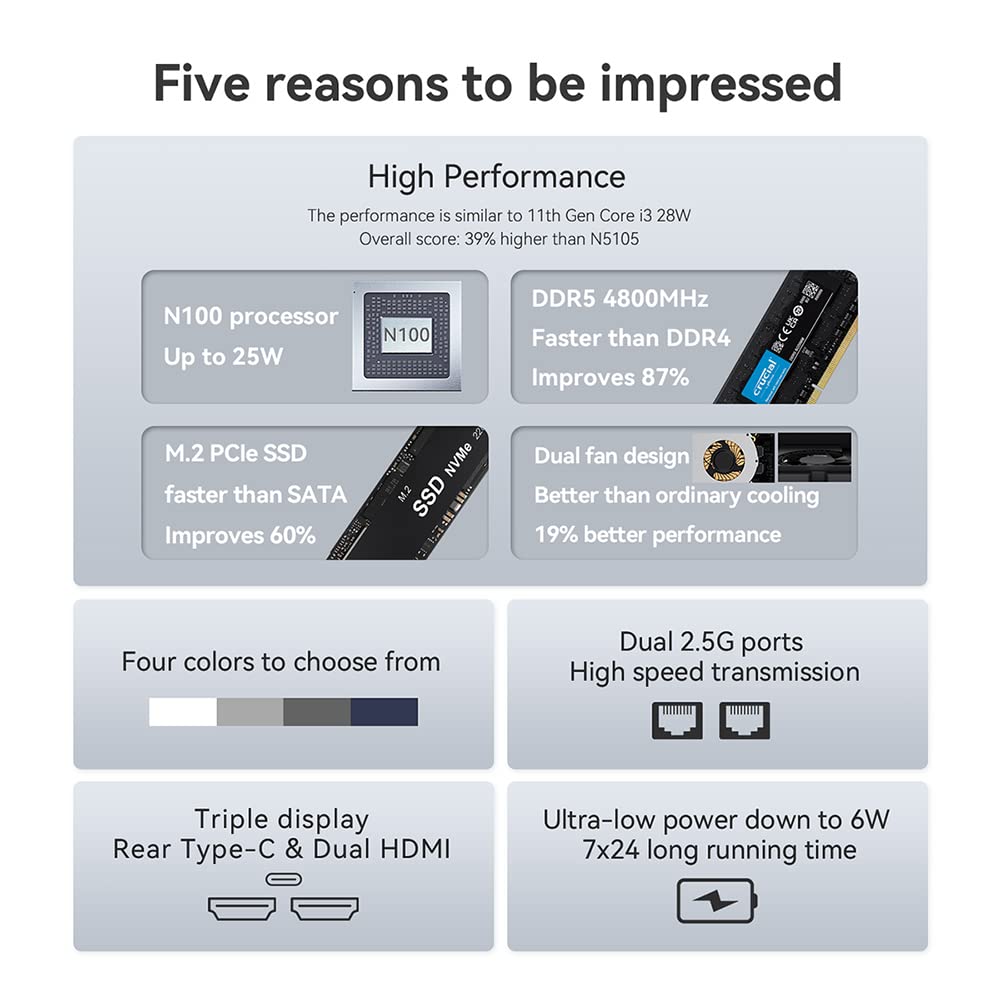 Five reasons to be impressed

High Performance

The performance is similar to 11th Gen Core i3 28W
Overall score: 39% higher than N5105

N100 processor
Up to 25W

N100

DDR5 4800MHz
Faster than DDR4
Improves 87%

crucial

M.2 PCIe SSD
faster than SATA
Improves 60%

M.2
SSD NVMe

Dual fan design
Better than ordinary cooling
19% better performance

Four colors to choose from

Dual 2.5G ports
High speed transmission

Triple display
Rear Type-C & Dual HDMI

Ultra-low power down to 6W
7x24 long running time